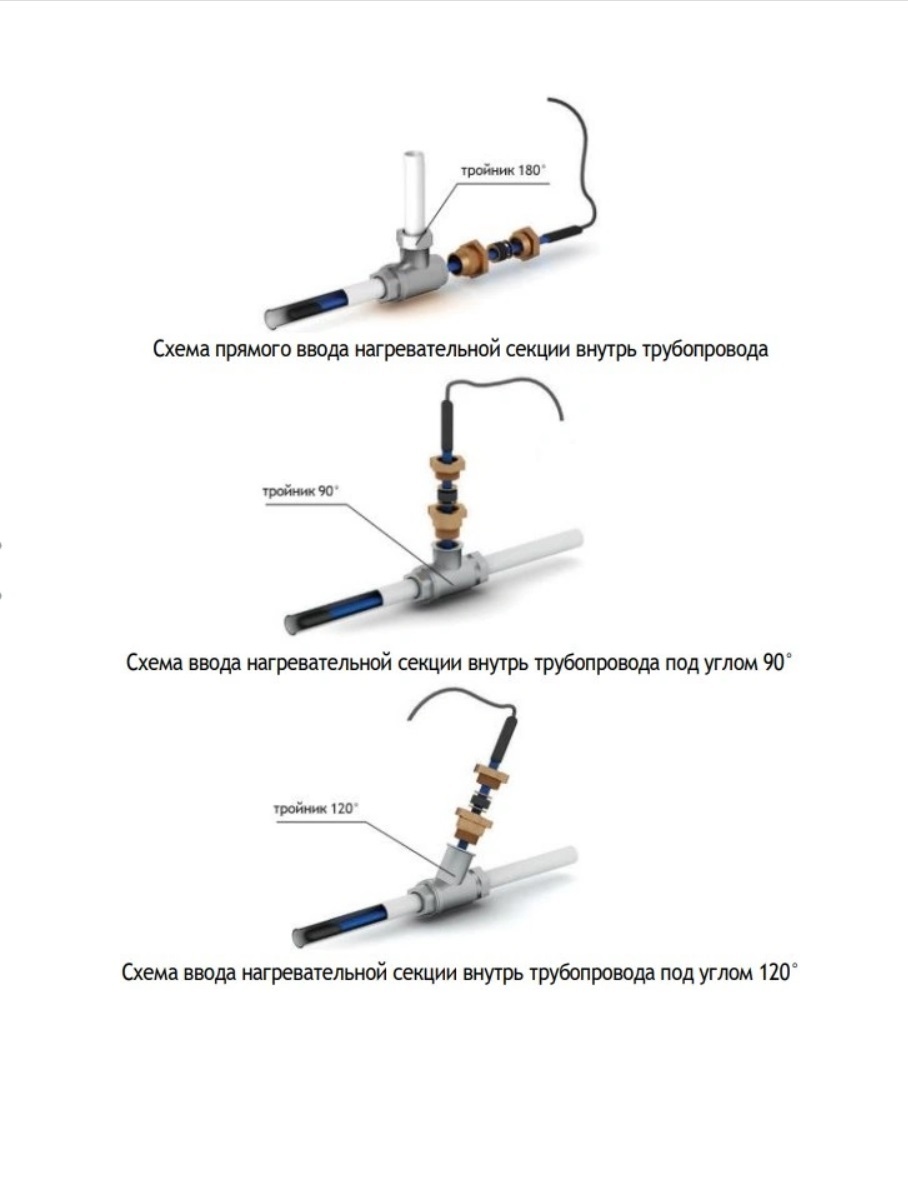 тройник 180°

Схема прямого ввода нагревательной секции внутрь трубопровода

тройник 90°

Схема ввода нагревательной секции внутрь трубопровода под углом 90°

тройник 120°

Схема ввода нагревательной секции внутрь трубопровода под углом 120°