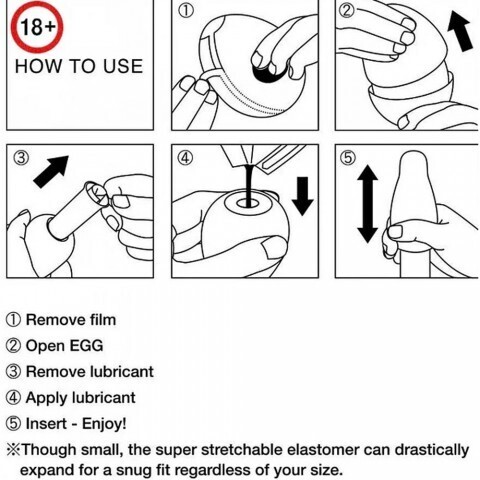 18+

HOW TO USE

①

②

③

④

⑤

① Remove film

② Open EGG

③ Remove lubricant

④ Apply lubricant

⑤ Insert - Enjoy!

※Though small, the super stretchable elastomer can drastically expand for a snug fit regardless of your size.