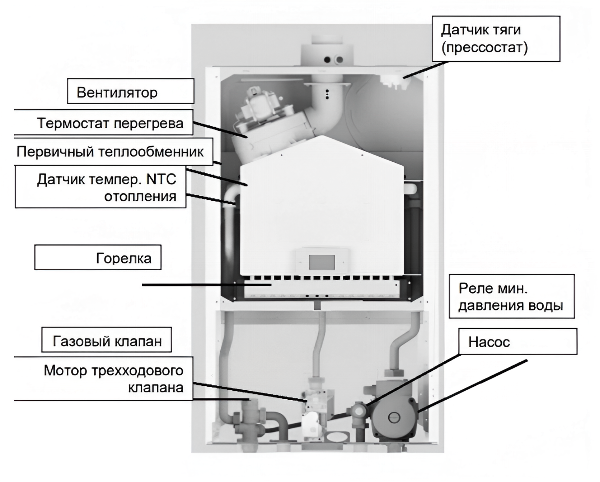 Датчик тяги (прессостат)

Вентилятор

Термостат перегрева

Первичный теплообменник

Датчик темпер. NTC отопления

Горелка

Реле мин. давления воды

Газовый клапан

Насос

Мотор трехходового клапана