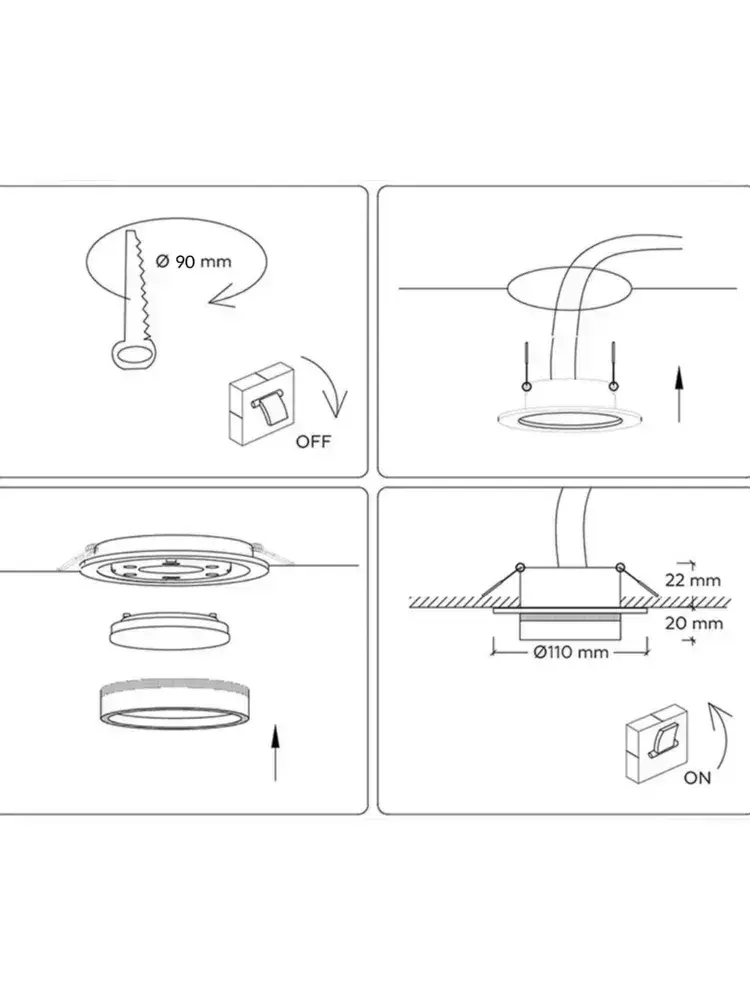 Ø 90 mm

OFF

22 mm

20 mm

Ø110 mm

ON