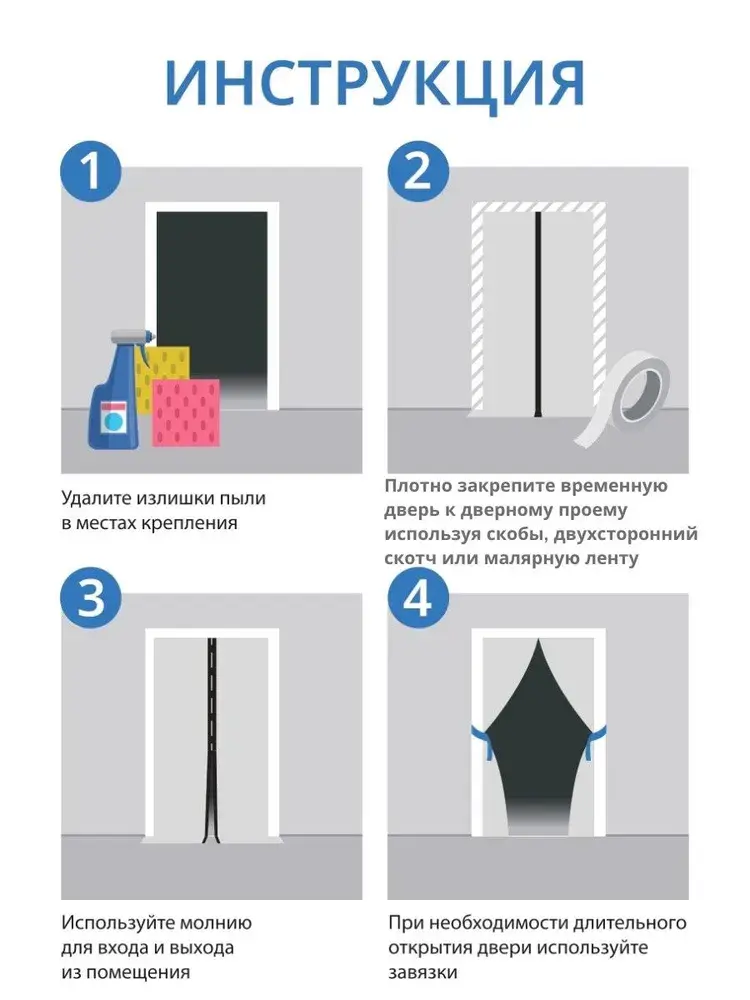 ИНСТРУКЦИЯ

1

Удалите излишки пыли в местах крепления

2

Плотно закрепите временную дверь к дверному проему используя скобы, двухсторонний скотч или малярную ленту

3

Используйте молнию для входа и выхода из помещения

4

При необходимости длительного открытия двери используйте завязки