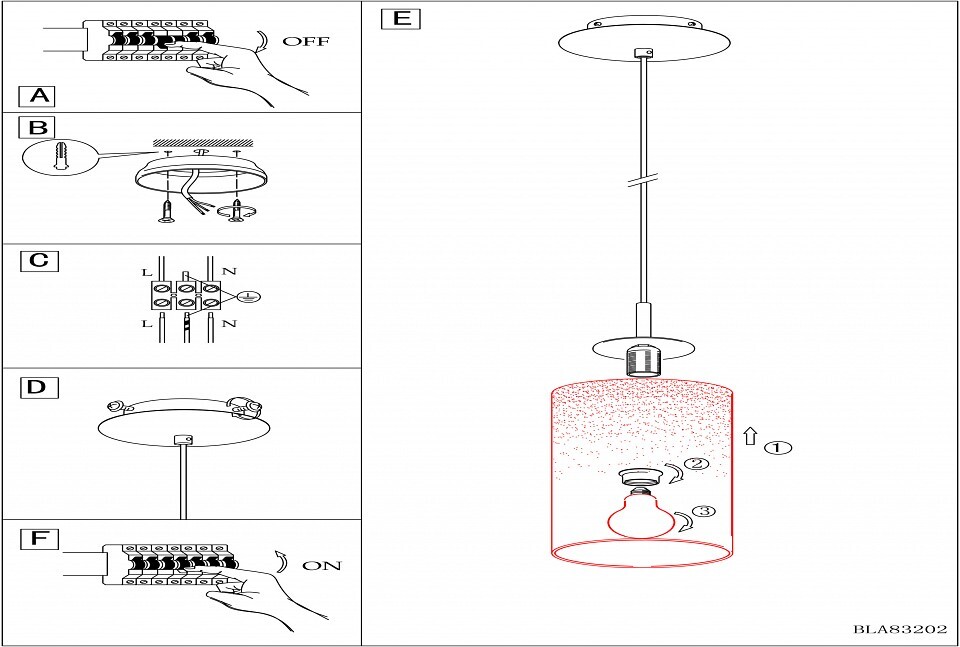 OFF

A

B

C

L N

L N

D

F

ON

E

① ② ③

BLA83202