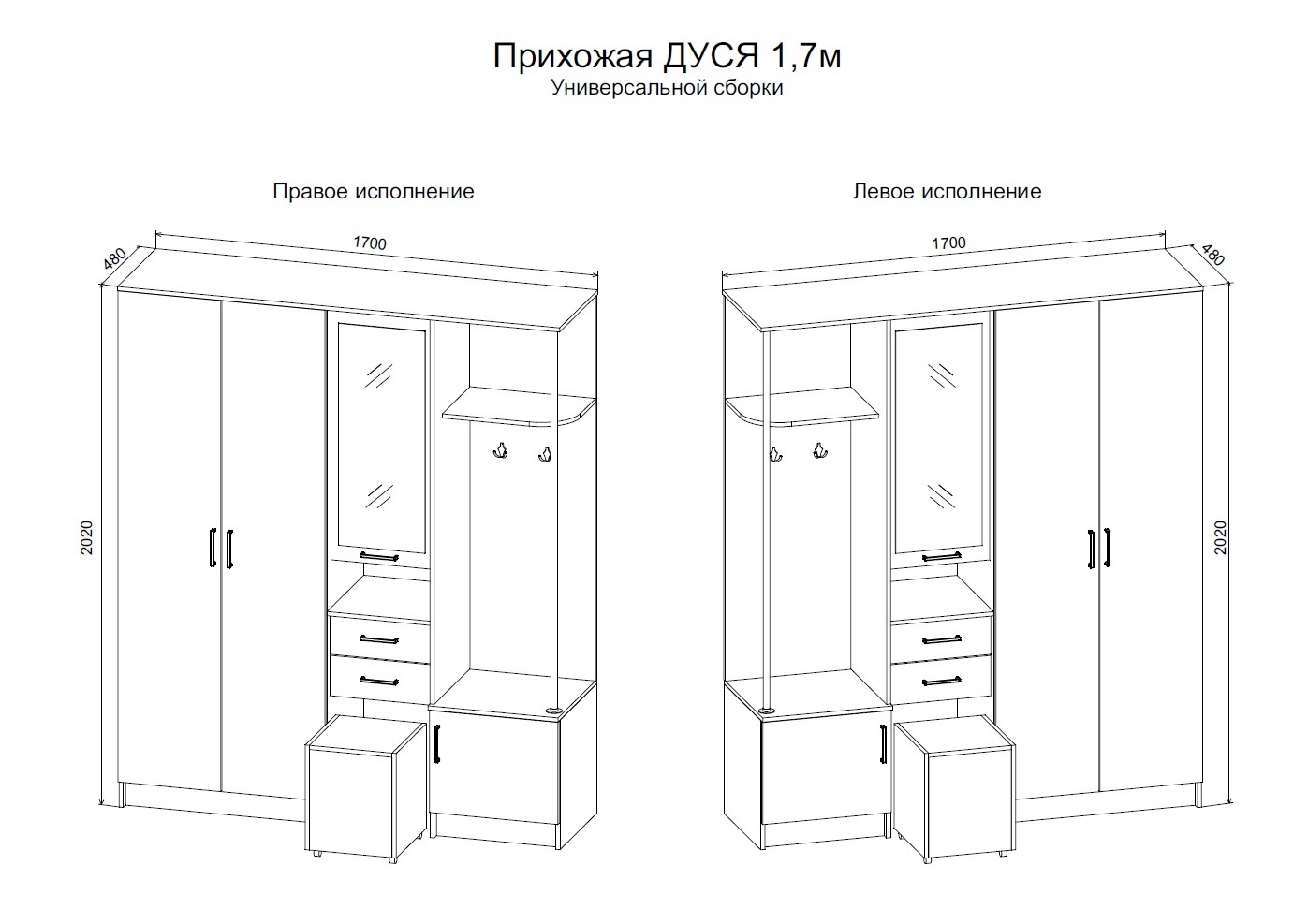 Прихожая ДУСЯ 1,7м
Универсальной сборки

Правое исполнение

480

1700

2020

Левое исполнение

1700

480

2020