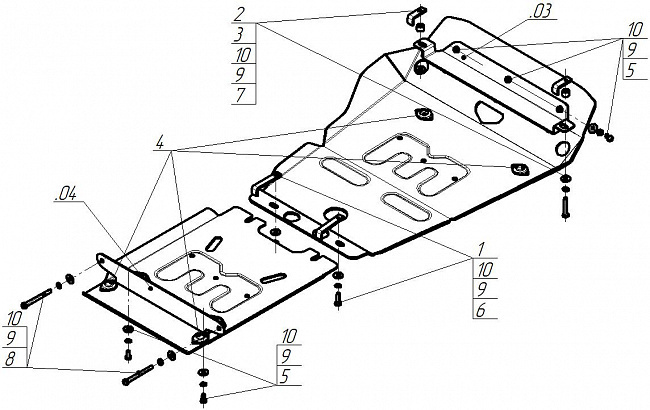 2
3
10
9
7

.03

10
9
5

4

.04

1
10
9
6

10
9
8

10
9
5