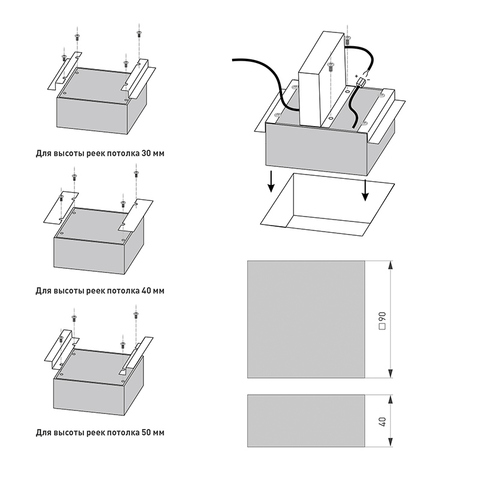 Для высоты реек потолка 30 мм

Для высоты реек потолка 40 мм

Для высоты реек потолка 50 мм

□90

40