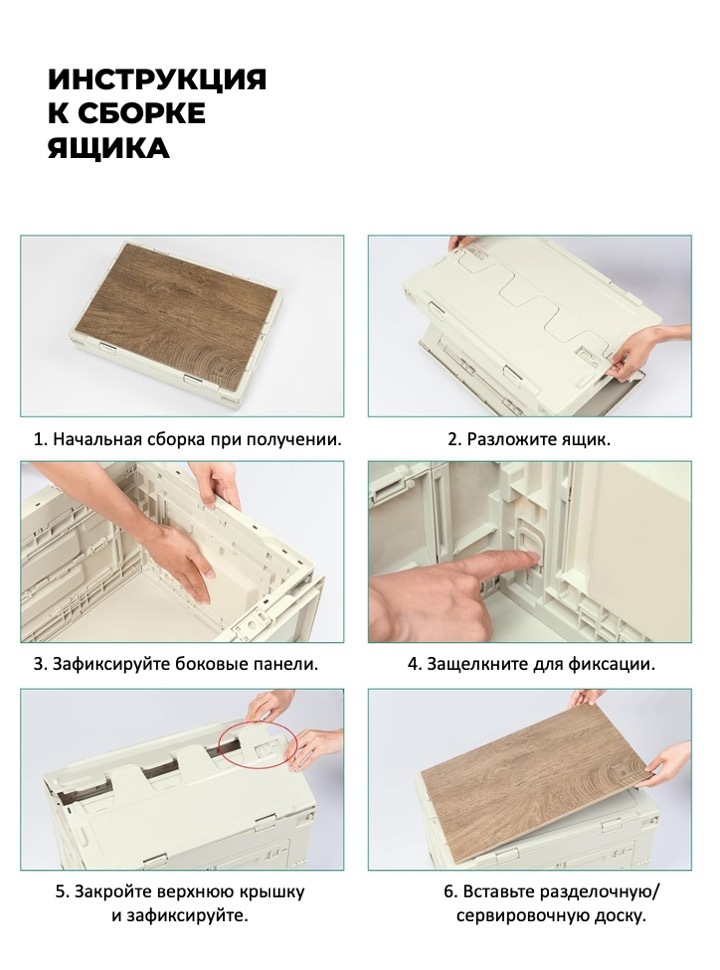 ИНСТРУКЦИЯ К СБОРКЕ ЯЩИКА

1. Начальная сборка при получении.

2. Разложите ящик.

3. Зафиксируйте боковые панели.

4. Защелкните для фиксации.

5. Закройте верхнюю крышку и зафиксируйте.

6. Вставьте разделочную/ сервировочную доску.