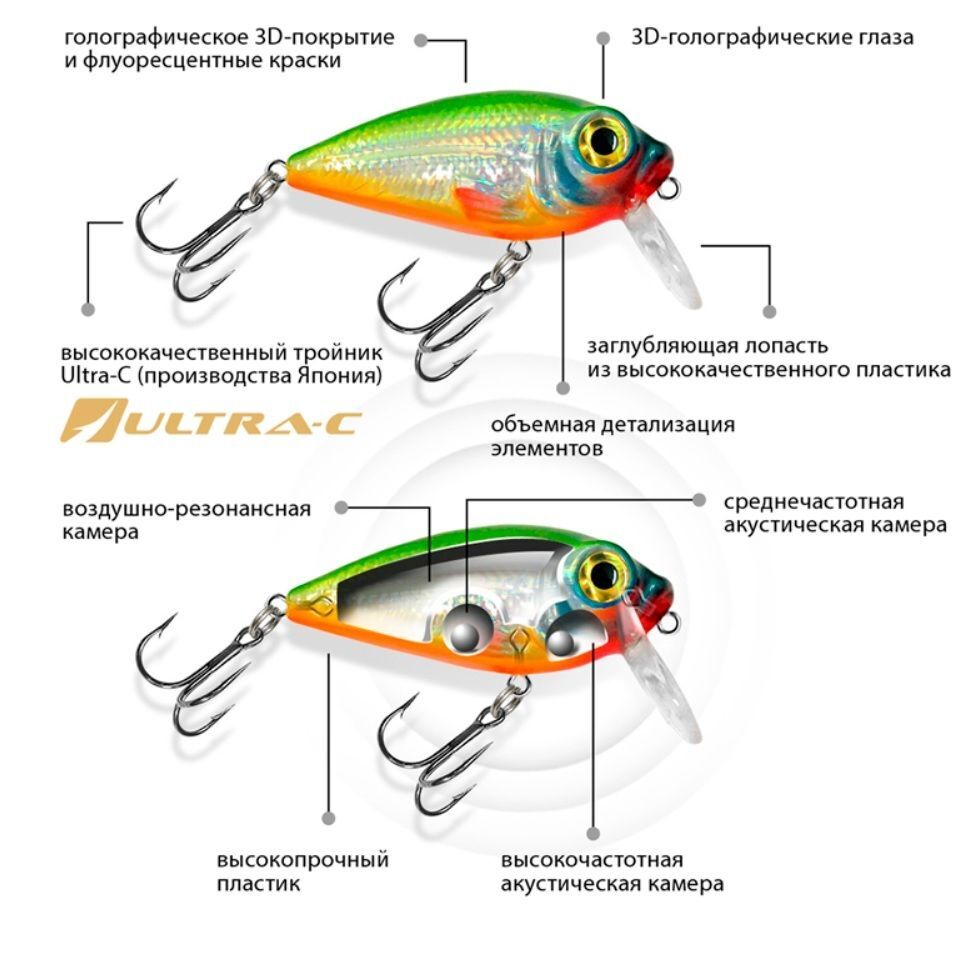 голографическое 3D-покрытие и флуоресцентные краски

3D-голографические глаза

высококачественный тройник Ultra-C (производства Япония)

ULTRA-C

заглубляющая лопасть из высококачественного пластика

объемная детализация элементов

воздушно-резонансная камера

среднечастотная акустическая камера

высокопрочный пластик

высокочастотная акустическая камера