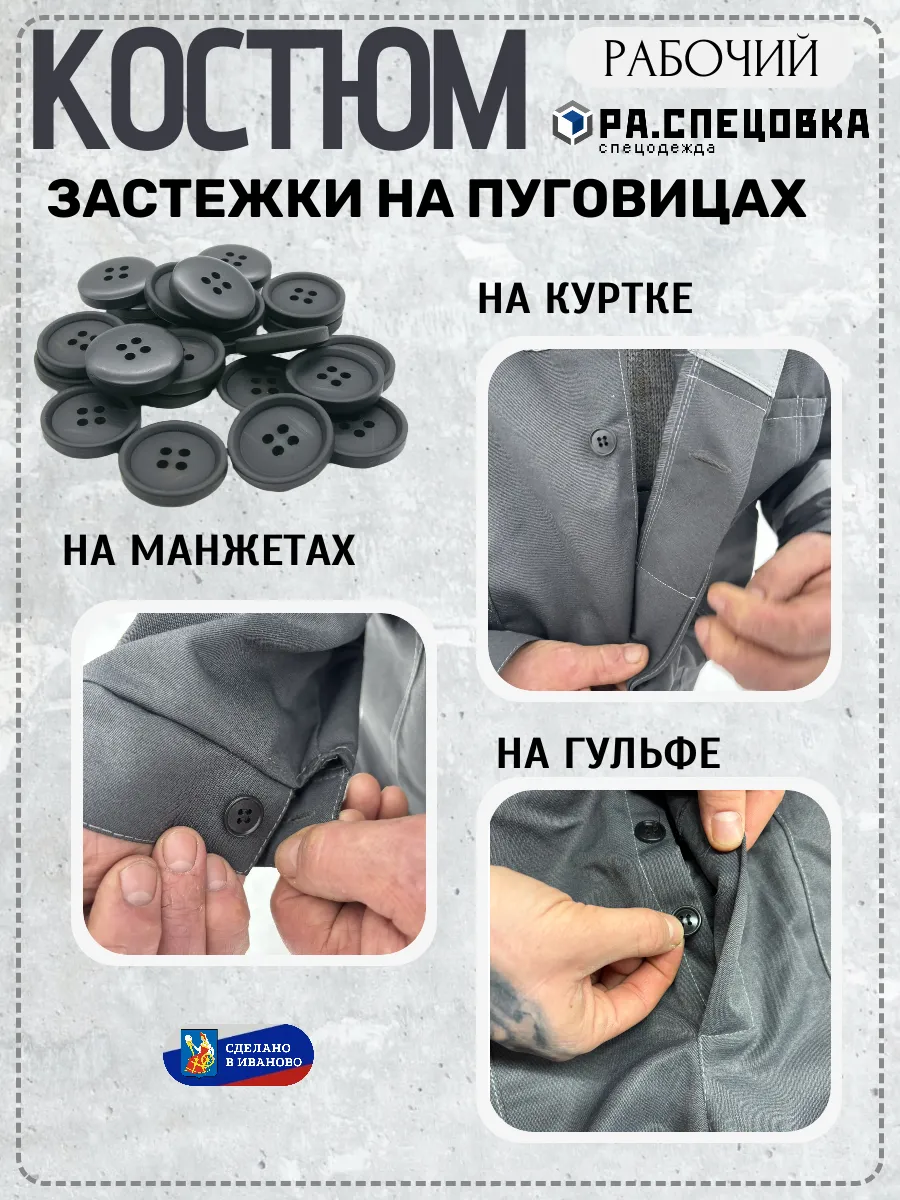 КОСТЮМ
РАБОЧИЙ
РА.СПЕЦОВКА
спецодежда
ЗАСТЕЖКИ НА ПУГОВИЦАХ
НА КУРТКЕ
НА МАНЖЕТАХ
НА ГУЛЬФЕ
СДЕЛАНО В ИВАНОВО