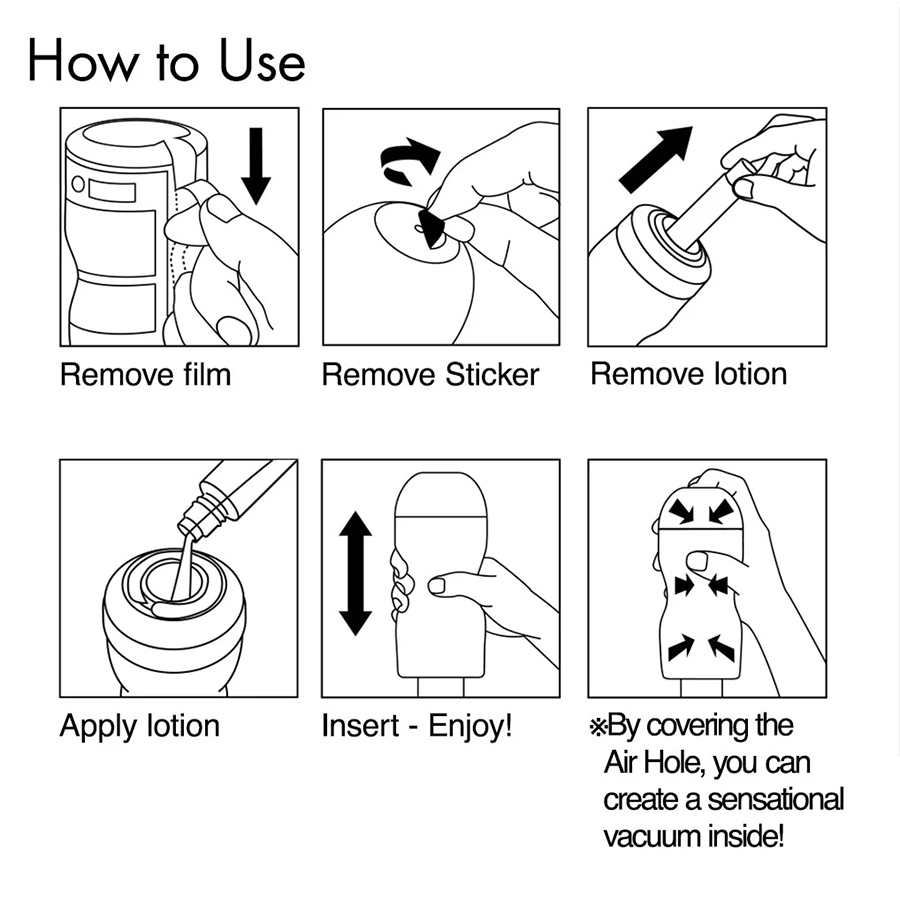 How to Use

Remove film

Remove Sticker

Remove lotion

Apply lotion

Insert - Enjoy!

※By covering the Air Hole, you can create a sensational vacuum inside!