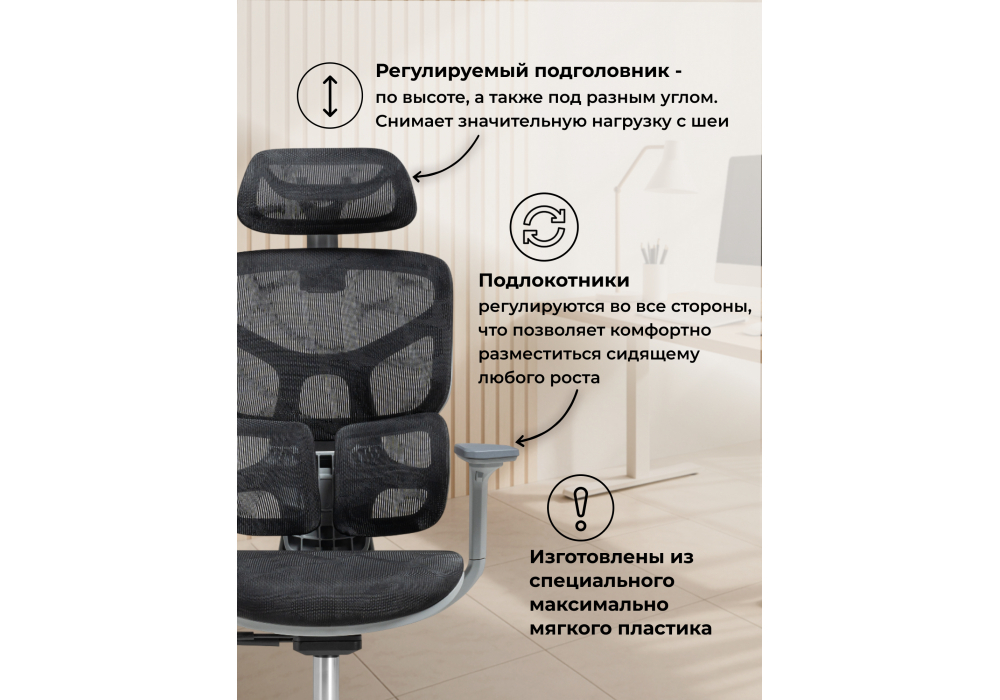 Регулируемый подголовник - по высоте, а также под разным углом. Снимает значительную нагрузку с шеи

Подлокотники регулируются во все стороны, что позволяет комфортно разместиться сидящему любого роста

Изготовлены из специального максимально мягкого пластика