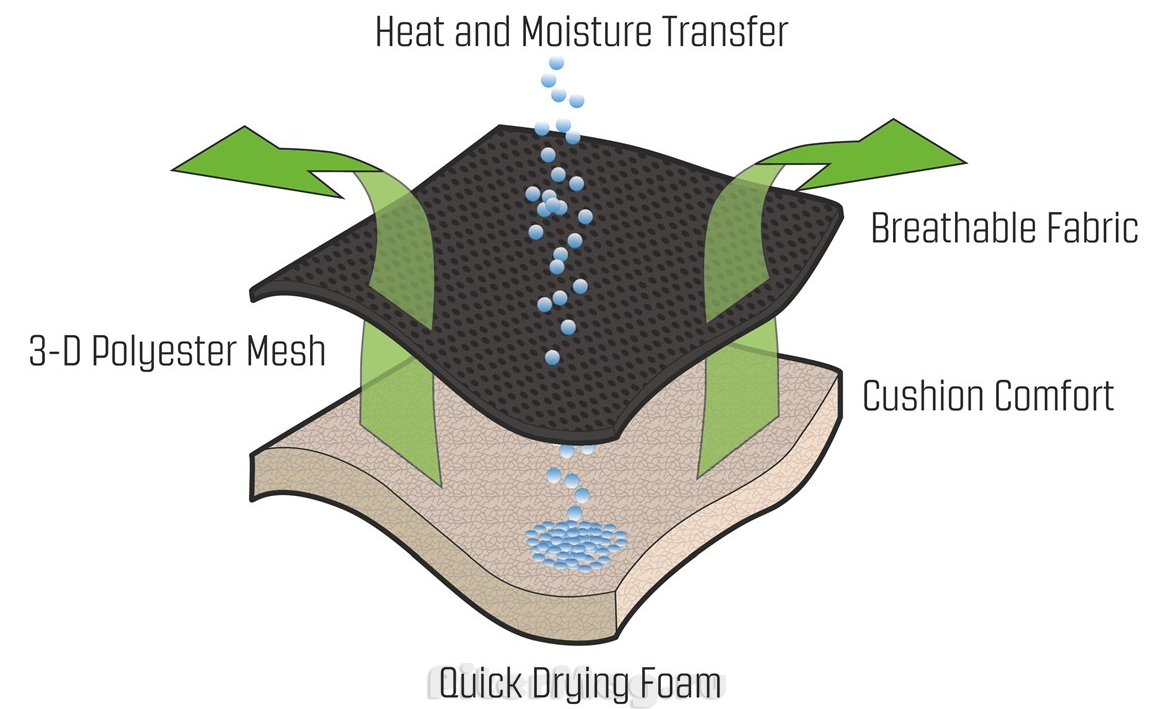 Heat and Moisture Transfer

Breathable Fabric

3-D Polyester Mesh

Cushion Comfort

Quick Drying Foam