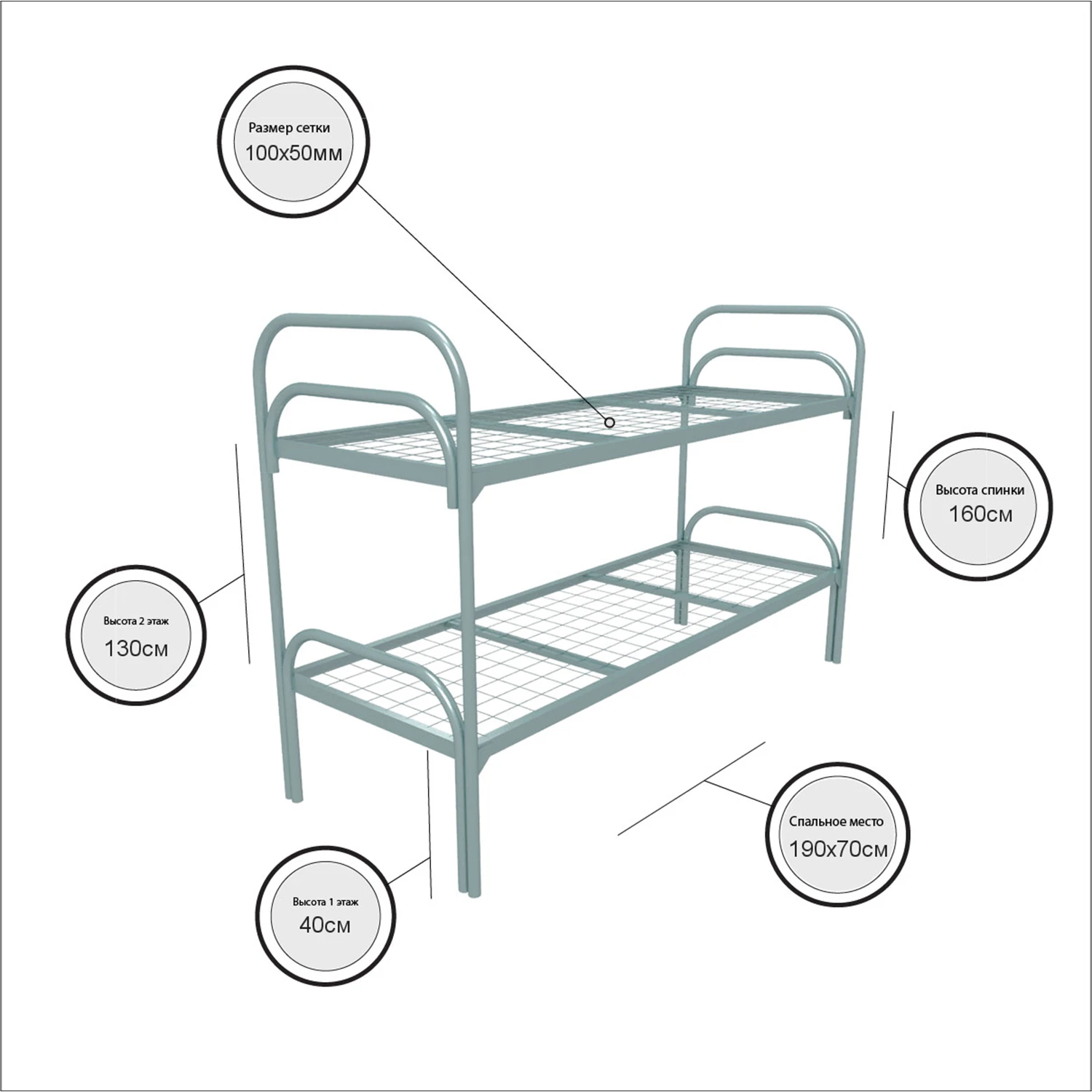 Размер сетки
100х50мм

Высота спинки
160см

Высота 2 этаж
130см

Спальное место
190х70см

Высота 1 этаж
40см