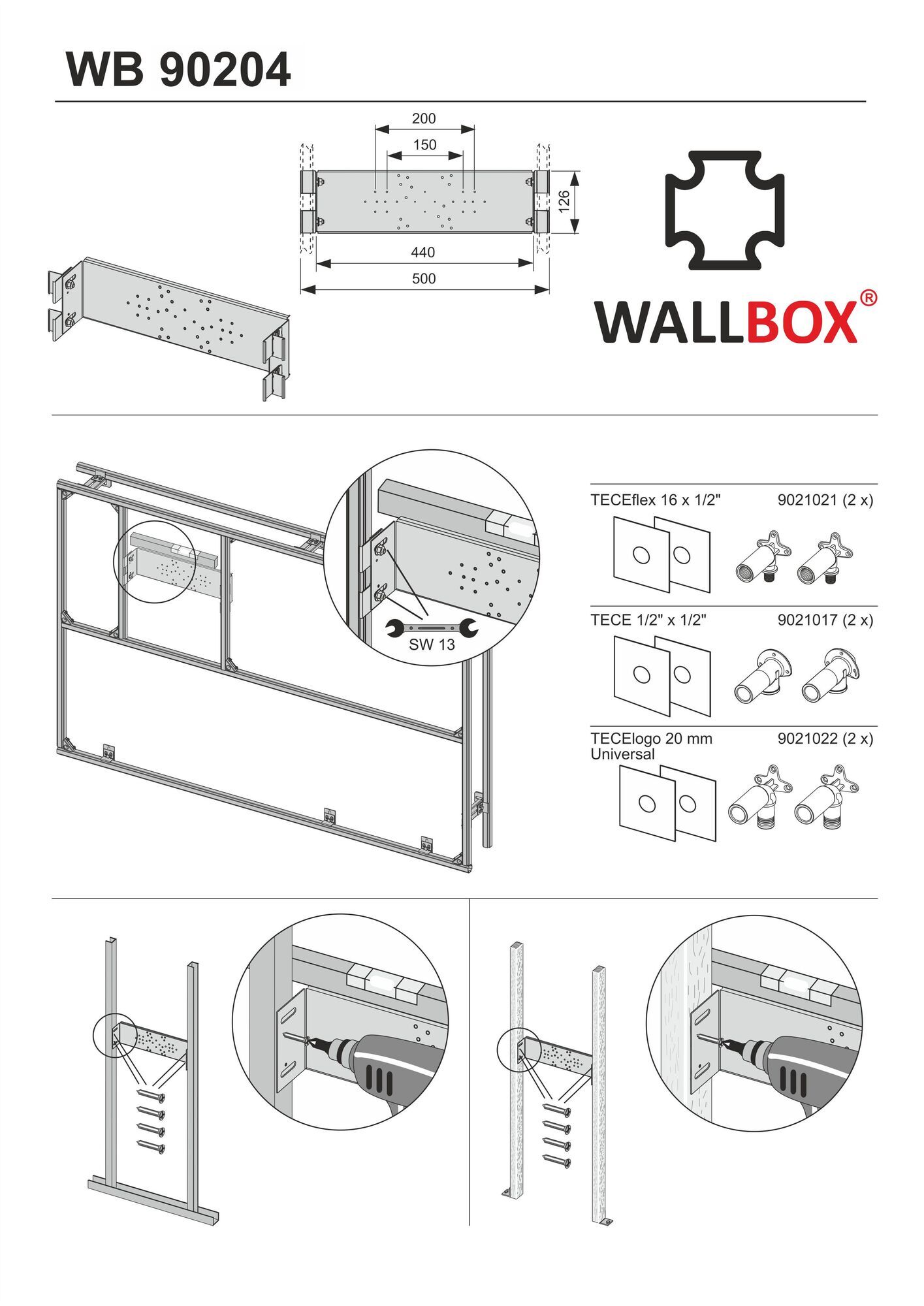 WB 90204

200
150
126
440
500

WALLBOX®

SW 13

TECEflex 16 x 1/2"
9021021 (2 x)

TECE 1/2" x 1/2"
9021017 (2 x)

TECElogo 20 mm
Universal
9021022 (2 x)