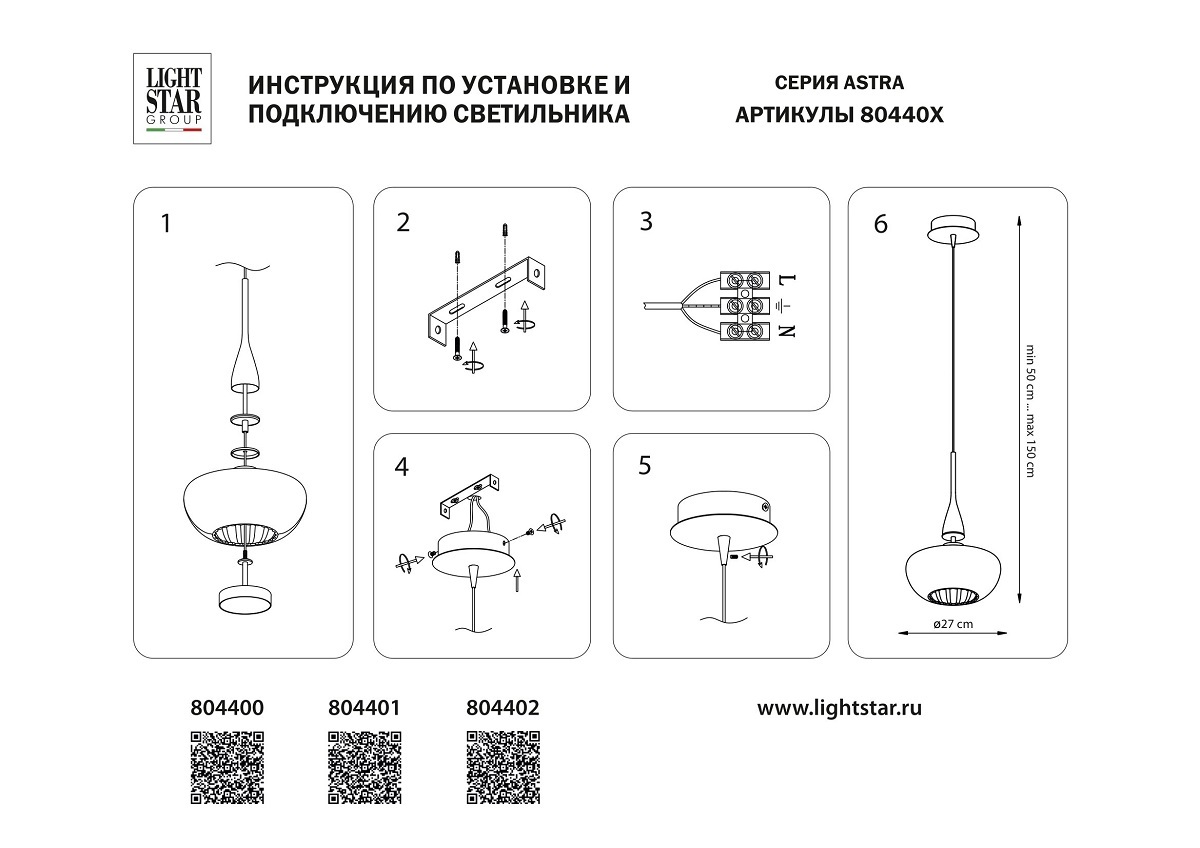 LIGHT STAR GROUP

ИНСТРУКЦИЯ ПО УСТАНОВКЕ И ПОДКЛЮЧЕНИЮ СВЕТИЛЬНИКА

СЕРИЯ ASTRA
АРТИКУЛЫ 80440X

1

2

3

L
N

4

5

6

min 50 cm ... max 150 cm

ø27 cm

804400

804401

804402

www.lightstar.ru