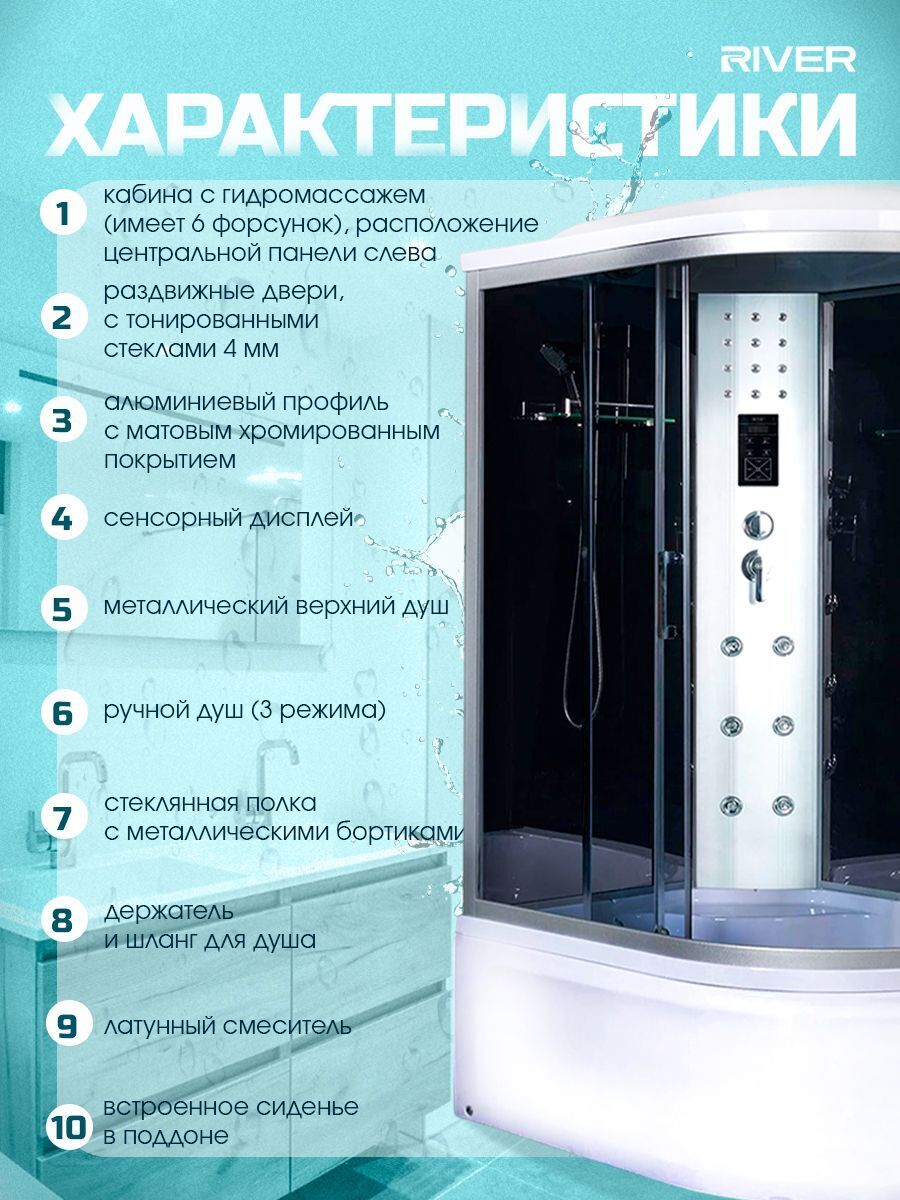 RIVER

ХАРАКТЕРИСТИКИ

1 кабина с гидромассажем (имеет 6 форсунок), расположение центральной панели слева

2 раздвижные двери, с тонированными стеклами 4 мм

3 алюминиевый профиль с матовым хромированным покрытием

4 сенсорный дисплей

5 металлический верхний душ

6 ручной душ (3 режима)

7 стеклянная полка с металлическими бортиками

8 держатель и шланг для душа

9 латунный смеситель

10 встроенное сиденье в поддоне