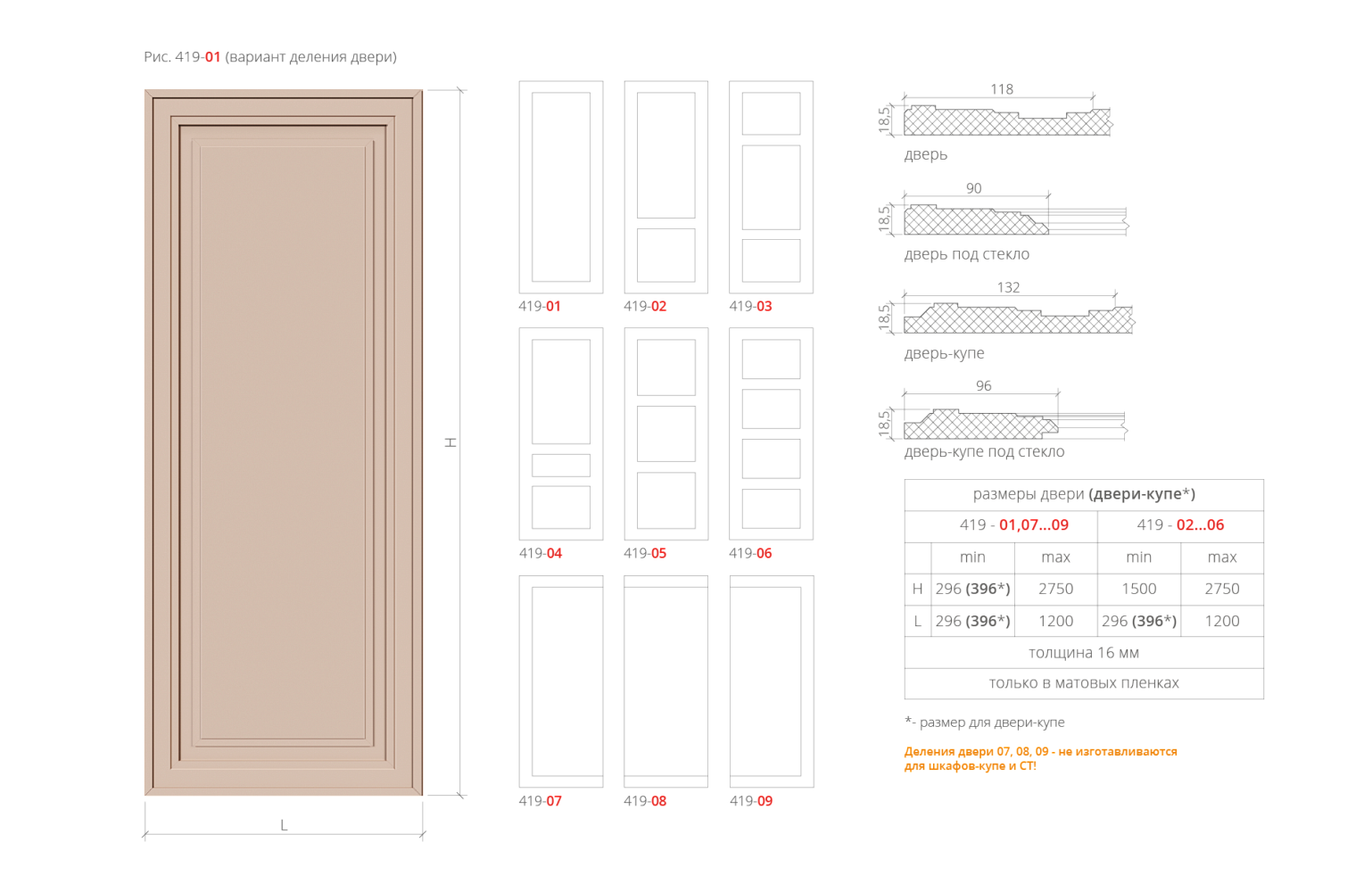 Рис. 419-01 (вариант деления двери)

H

L

419-01 419-02 419-03

419-04 419-05 419-06

419-07 419-08 419-09

118
18,5
дверь

90
18,5
дверь под стекло

132
18,5
дверь-купе

96
18,5
дверь-купе под стекло

| размеры двери (двери-купе*) | | | | |
|---|---|---|---|---|
| | 419 - 01,07...09 | | 419 - 02...06 | |
| | min | max | min | max |
| H | 296 (396*) | 2750 | 1500 | 2750 |
| L | 296 (396*) | 1200 | 296 (396*) | 1200 |
| толщина 16 мм | | | | |
| только в матовых пленках | | | | |

*- размер для двери-купе

Деления двери 07, 08, 09 - не изготавливаются для шкафов-купе и СТ!