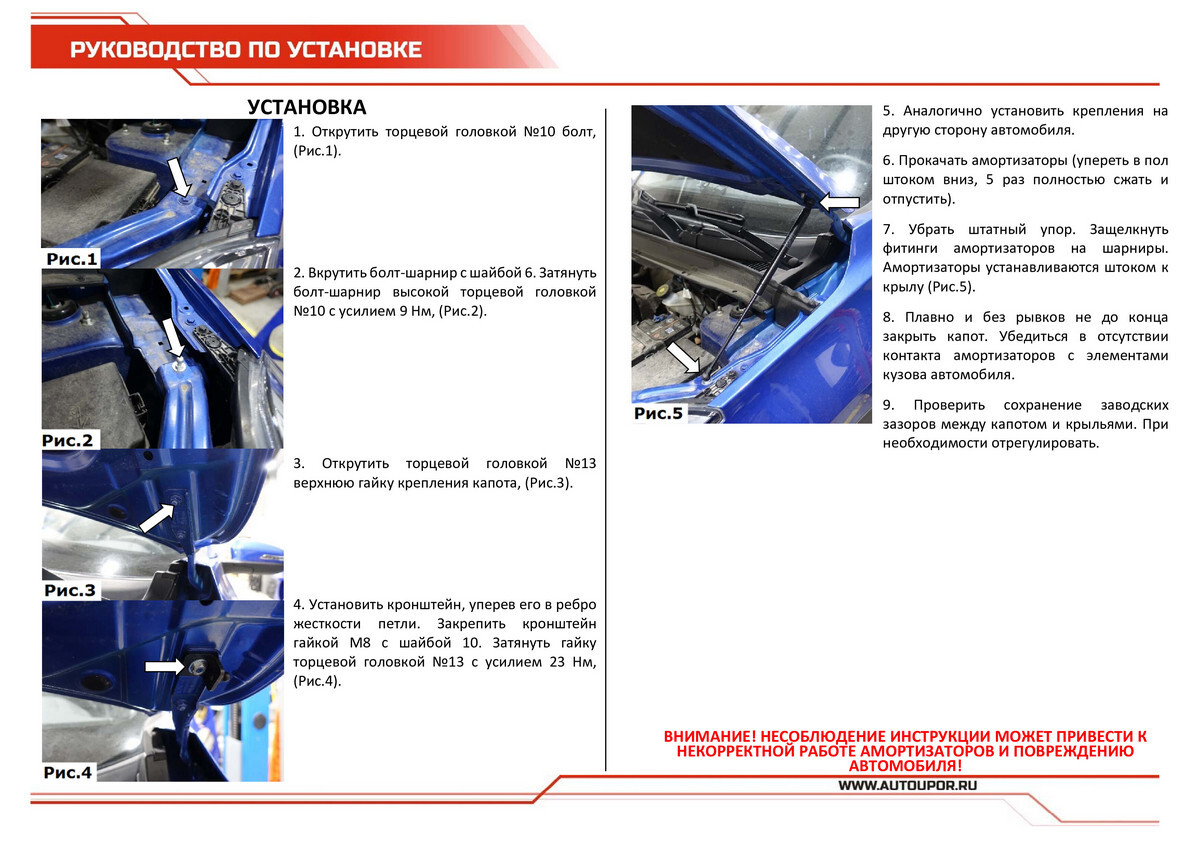 РУКОВОДСТВО ПО УСТАНОВКЕ

УСТАНОВКА

Рис.1

1. Открутить торцевой головкой №10 болт, (Рис.1).

Рис.2

2. Вкрутить болт-шарнир с шайбой 6. Затянуть болт-шарнир высокой торцевой головкой №10 с усилием 9 Нм, (Рис.2).

Рис.3

3. Открутить торцевой головкой №13 верхнюю гайку крепления капота, (Рис.3).

Рис.4

4. Установить кронштейн, уперев его в ребро жесткости петли. Закрепить кронштейн гайкой М8 с шайбой 10. Затянуть гайку торцевой головкой №13 с усилием 23 Нм, (Рис.4).

Рис.5

5. Аналогично установить крепления на другую сторону автомобиля.

6. Прокачать амортизаторы (упереть в пол штоком вниз, 5 раз полностью сжать и отпустить).

7. Убрать штатный упор. Защелкнуть фитинги амортизаторов на шарниры. Амортизаторы устанавливаются штоком к крылу (Рис.5).

8. Плавно и без рывков не до конца закрыть капот. Убедиться в отсутствии контакта амортизаторов с элементами кузова автомобиля.

9. Проверить сохранение заводских зазоров между капотом и крыльями. При необходимости отрегулировать.

ВНИМАНИЕ! НЕСОБЛЮДЕНИЕ ИНСТРУКЦИИ МОЖЕТ ПРИВЕСТИ К НЕКОРРЕКТНОЙ РАБОТЕ АМОРТИЗАТОРОВ И ПОВРЕЖДЕНИЮ АВТОМОБИЛЯ!

WWW.AUTOUPOR.RU