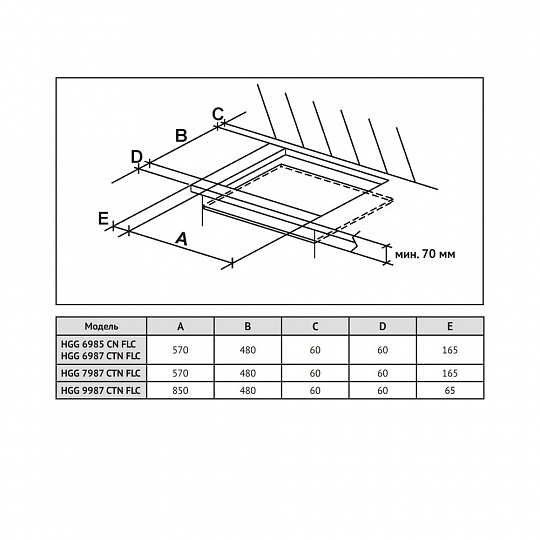 C
B
D
E
A
мин. 70 мм

| Модель | A | B | C | D | E |
|---|---|---|---|---|---|
| HGG 6985 CN FLC HGG 6987 CTN FLC | 570 | 480 | 60 | 60 | 165 |
| HGG 7987 CTN FLC | 570 | 480 | 60 | 60 | 165 |
| HGG 9987 CTN FLC | 850 | 480 | 60 | 60 | 65 |