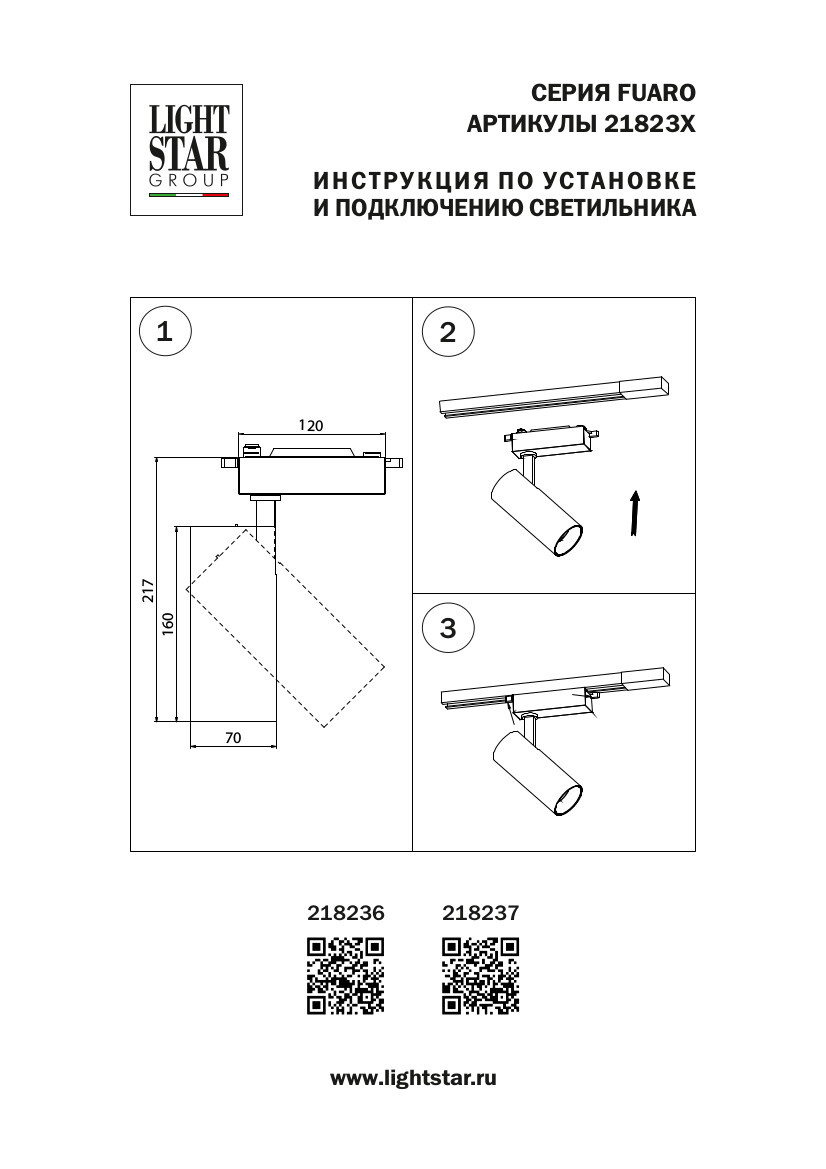 LIGHT STAR GROUP

СЕРИЯ FUARO
АРТИКУЛЫ 21823X

ИНСТРУКЦИЯ ПО УСТАНОВКЕ
И ПОДКЛЮЧЕНИЮ СВЕТИЛЬНИКА

1

120

217

160

70

2

3

218236

218237

www.lightstar.ru