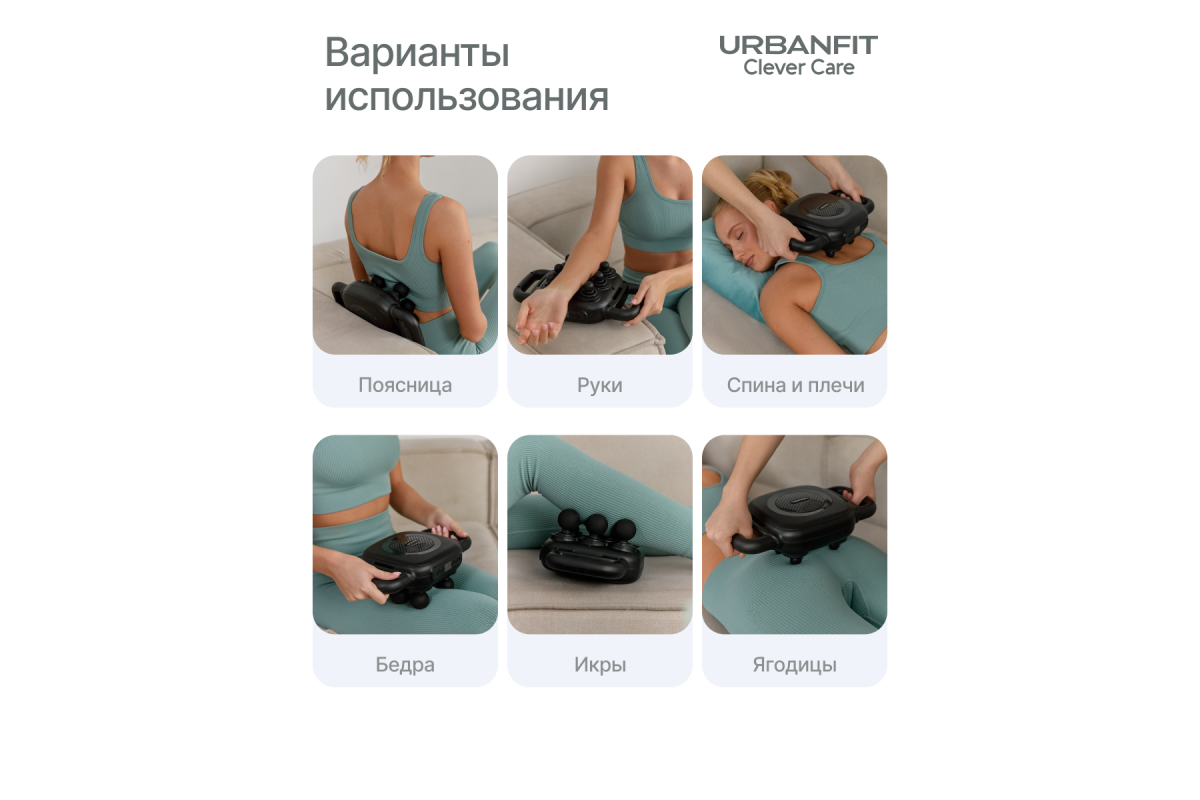 Варианты использования

URBANFIT
Clever Care

Поясница

Руки

Спина и плечи

Бедра

Икры

Ягодицы