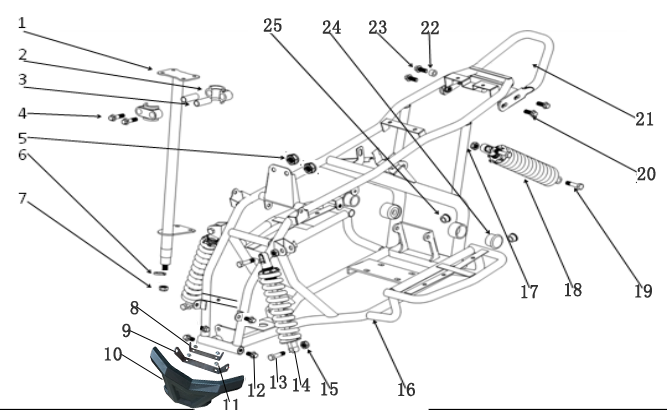 1
2
3
4
5
6
7
25
24
23
22
21
20
19
18
17
8
9
10
11
12
13
14
15
16