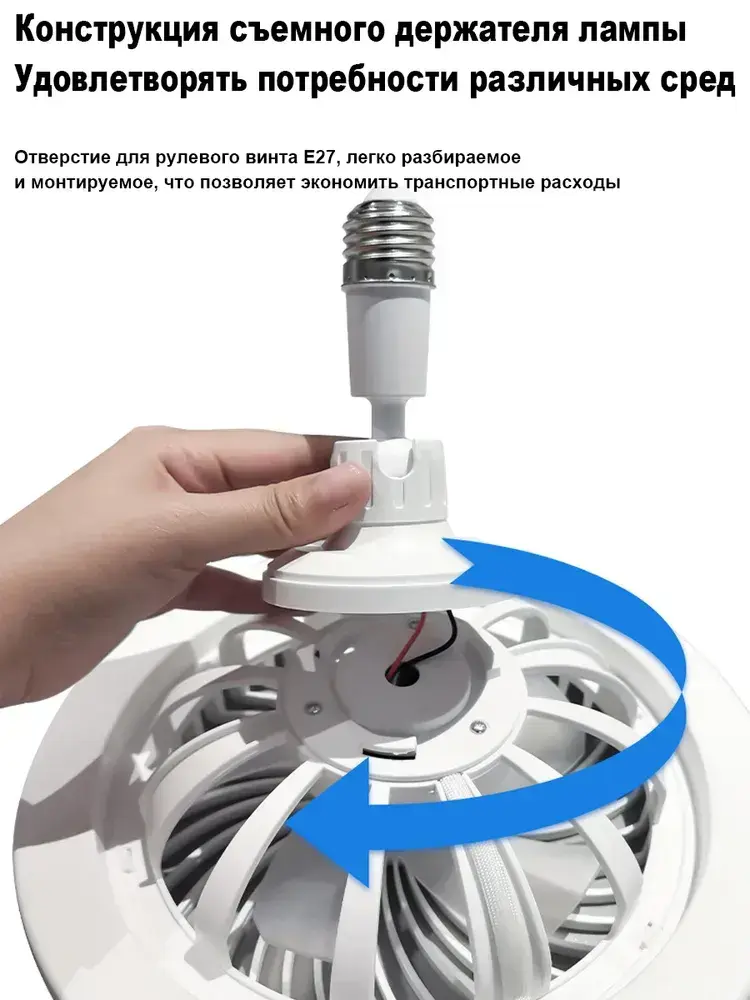 Конструкция съемного держателя лампы
Удовлетворять потребности различных сред

Отверстие для рулевого винта E27, легко разбираемое и монтируемое, что позволяет экономить транспортные расходы