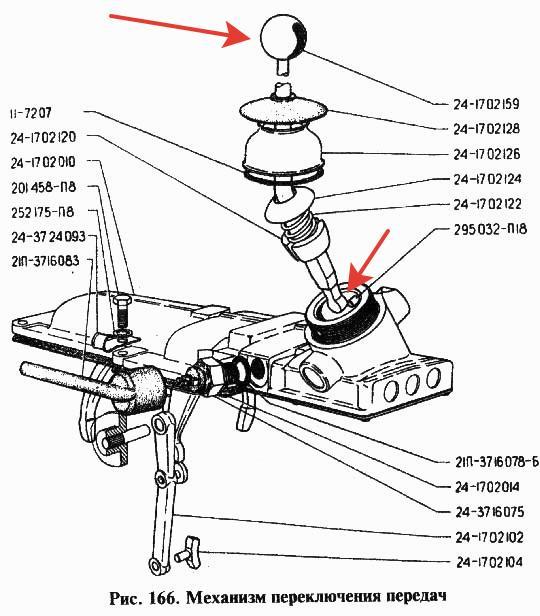 11-7207
24-1702120
24-1702010
201458-П8
252175-П8
24-3724093
21П-3716083

24-1702159
24-1702128
24-1702126
24-1702124
24-1702122
295032-П18

21П-3716078-Б
24-1702014
24-3716075
24-1702102
24-1702104

Рис. 166. Механизм переключения передач