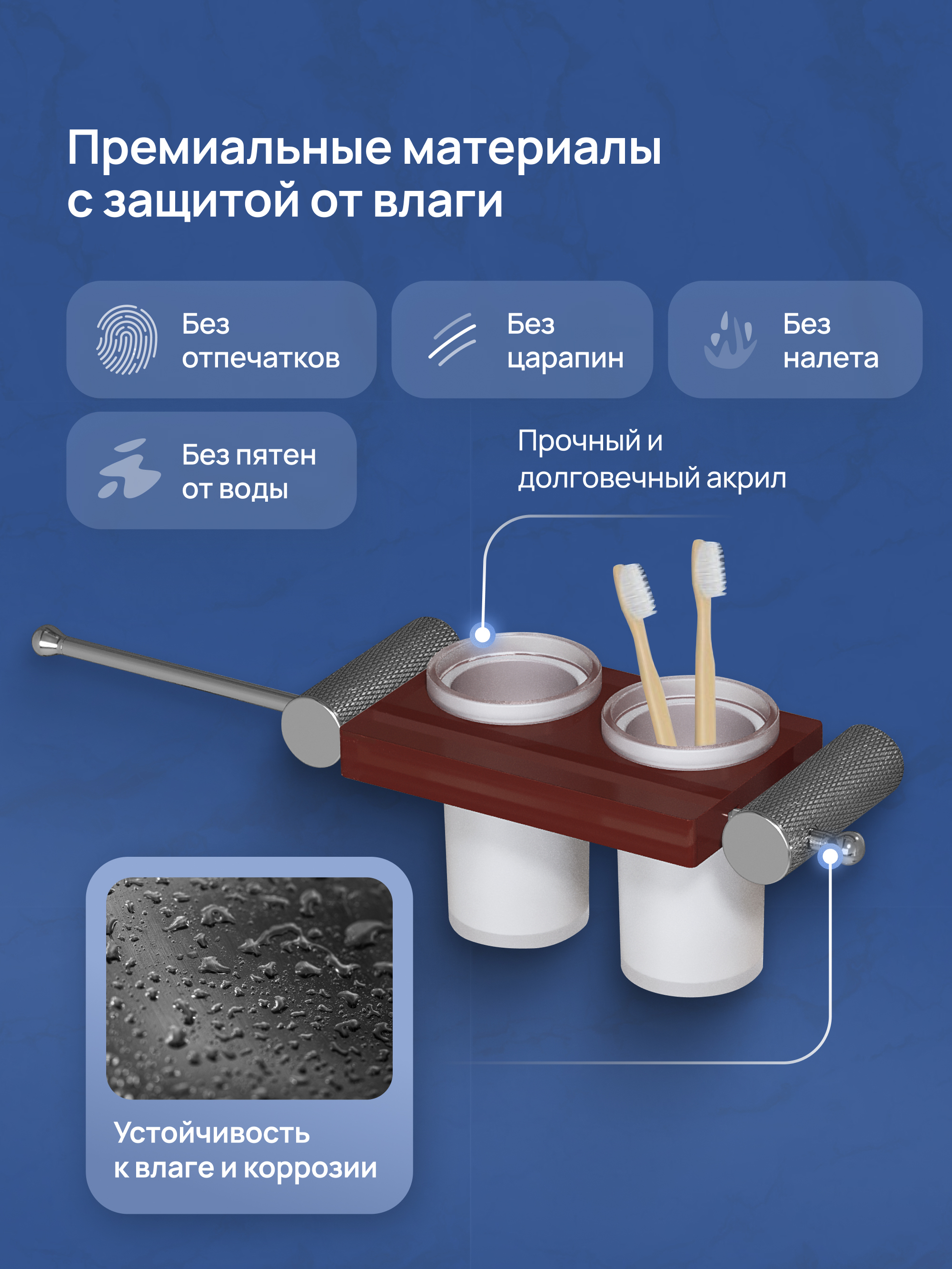 Премиальные материалы с защитой от влаги

Без отпечатков

Без царапин

Без налета

Без пятен от воды

Прочный и долговечный акрил

Устойчивость к влаге и коррозии