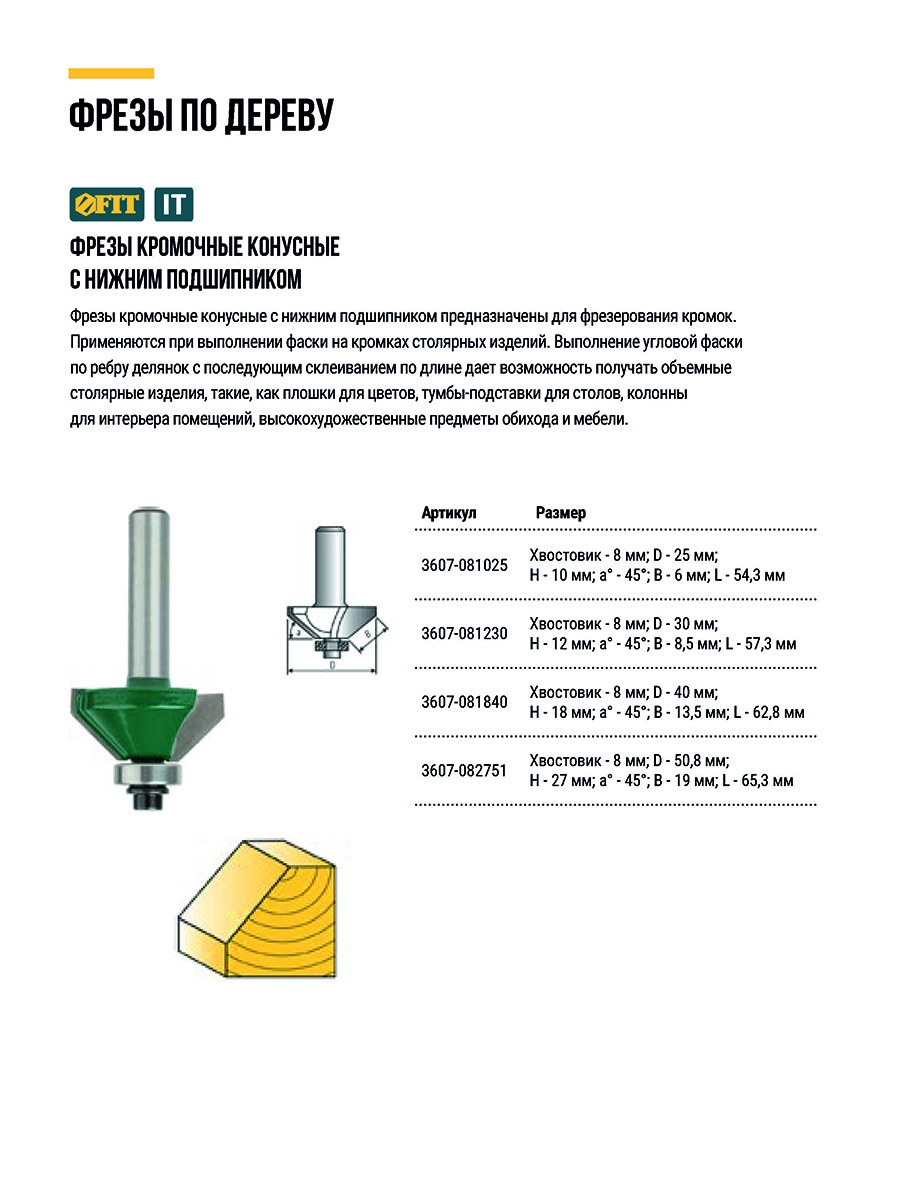 ФРЕЗЫ ПО ДЕРЕВУ

FIT IT

ФРЕЗЫ КРОМОЧНЫЕ КОНУСНЫЕ С НИЖНИМ ПОДШИПНИКОМ

Фрезы кромочные конусные с нижним подшипником предназначены для фрезерования кромок. Применяются при выполнении фаски на кромках столярных изделий. Выполнение угловой фаски по ребру делянок с последующим склеиванием по длине дает возможность получать объемные столярные изделия, такие, как плошки для цветов, тумбы-подставки для столов, колонны для интерьера помещений, высокохудожественные предметы обихода и мебели.

a B D

| Артикул | Размер |
|---|---|
| 3607-081025 | Хвостовик - 8 мм; D - 25 мм; H - 10 мм; a° - 45°; B - 6 мм; L - 54,3 мм |
| 3607-081230 | Хвостовик - 8 мм; D - 30 мм; H - 12 мм; a° - 45°; B - 8,5 мм; L - 57,3 мм |
| 3607-081840 | Хвостовик - 8 мм; D - 40 мм; H - 18 мм; a° - 45°; B - 13,5 мм; L - 62,8 мм |
| 3607-082751 | Хвостовик - 8 мм; D - 50,8 мм; H - 27 мм; a° - 45°; B - 19 мм; L - 65,3 мм |