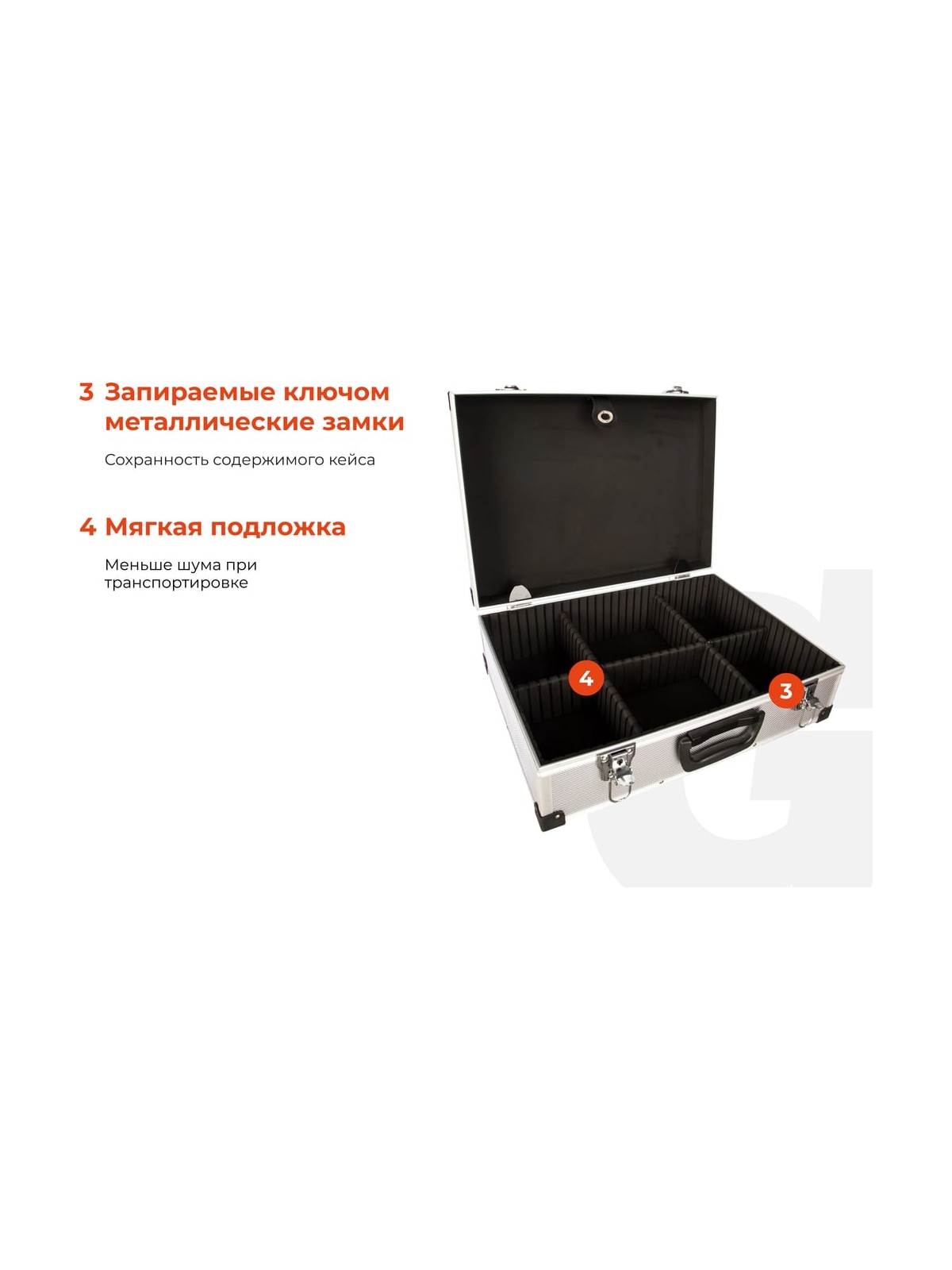 3 Запираемые ключом металлические замки

Сохранность содержимого кейса

4 Мягкая подложка

Меньше шума при транспортировке

4

3