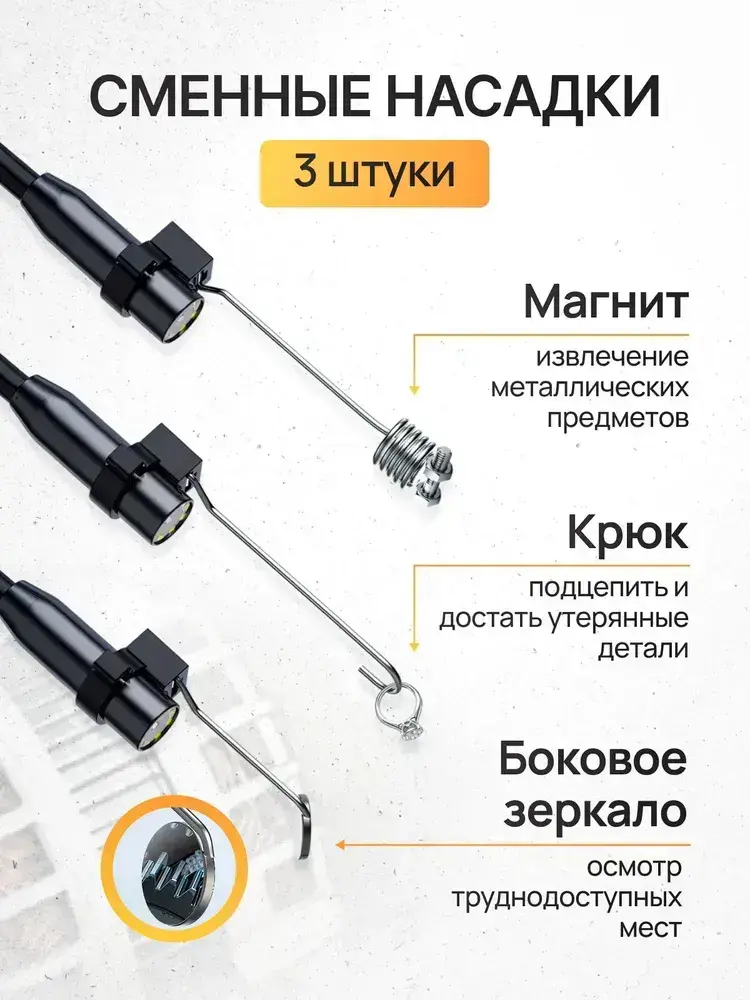 СМЕННЫЕ НАСАДКИ

3 штуки

Магнит

извлечение металлических предметов

Крюк

подцепить и достать утерянные детали

Боковое зеркало

осмотр труднодоступных мест