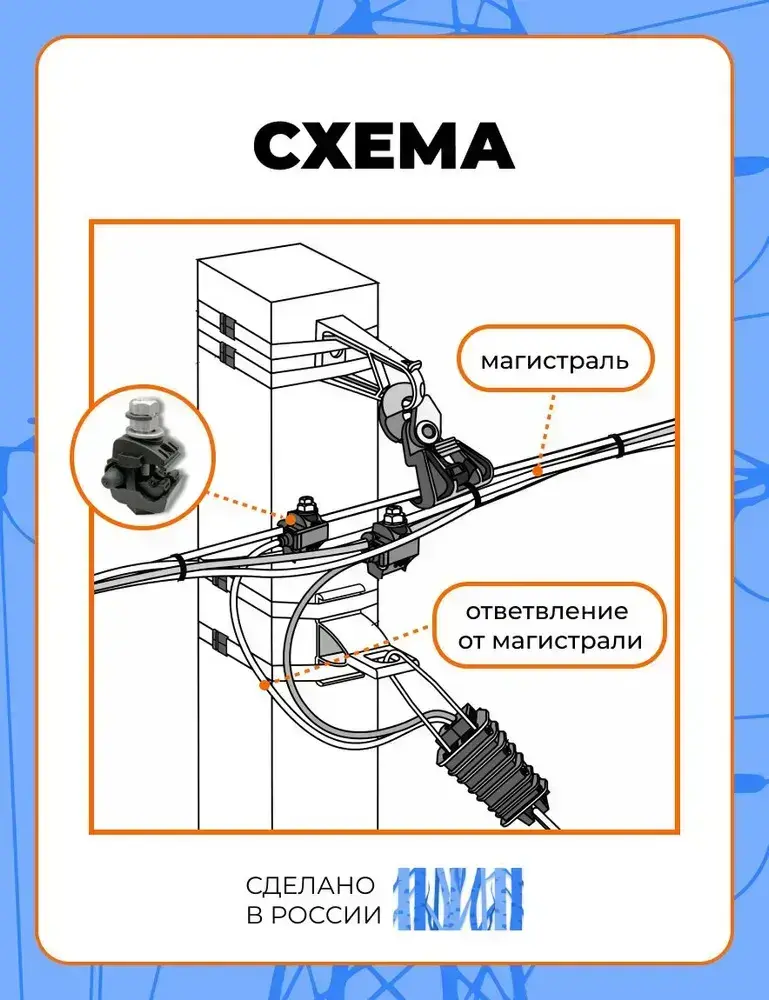 СХЕМА

магистраль

ответвление от магистрали

СДЕЛАНО В РОССИИ