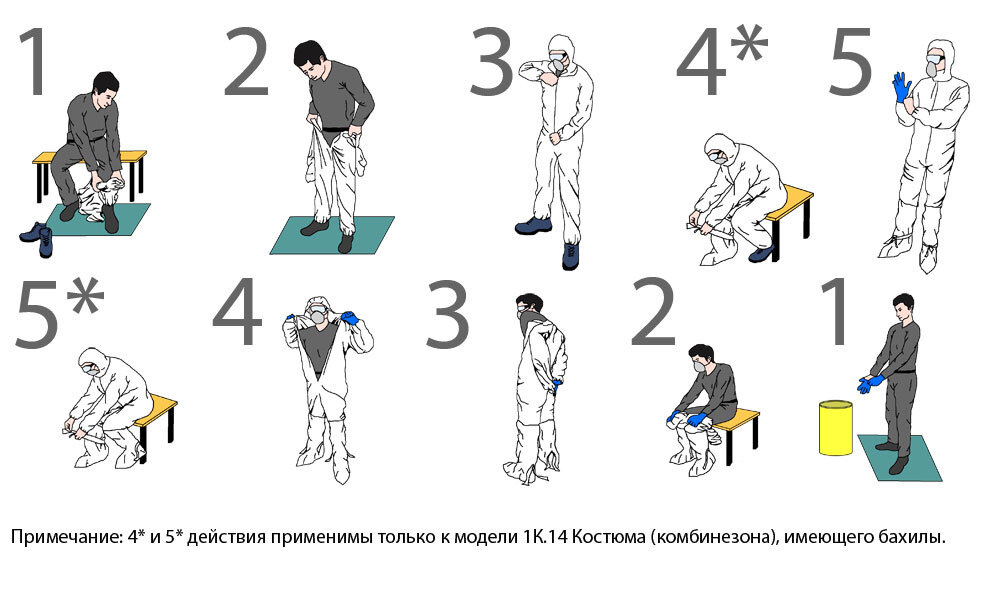 1 2 3 4* 5

5* 4 3 2 1

Примечание: 4* и 5* действия применимы только к модели 1К.14 Костюма (комбинезона), имеющего бахилы.