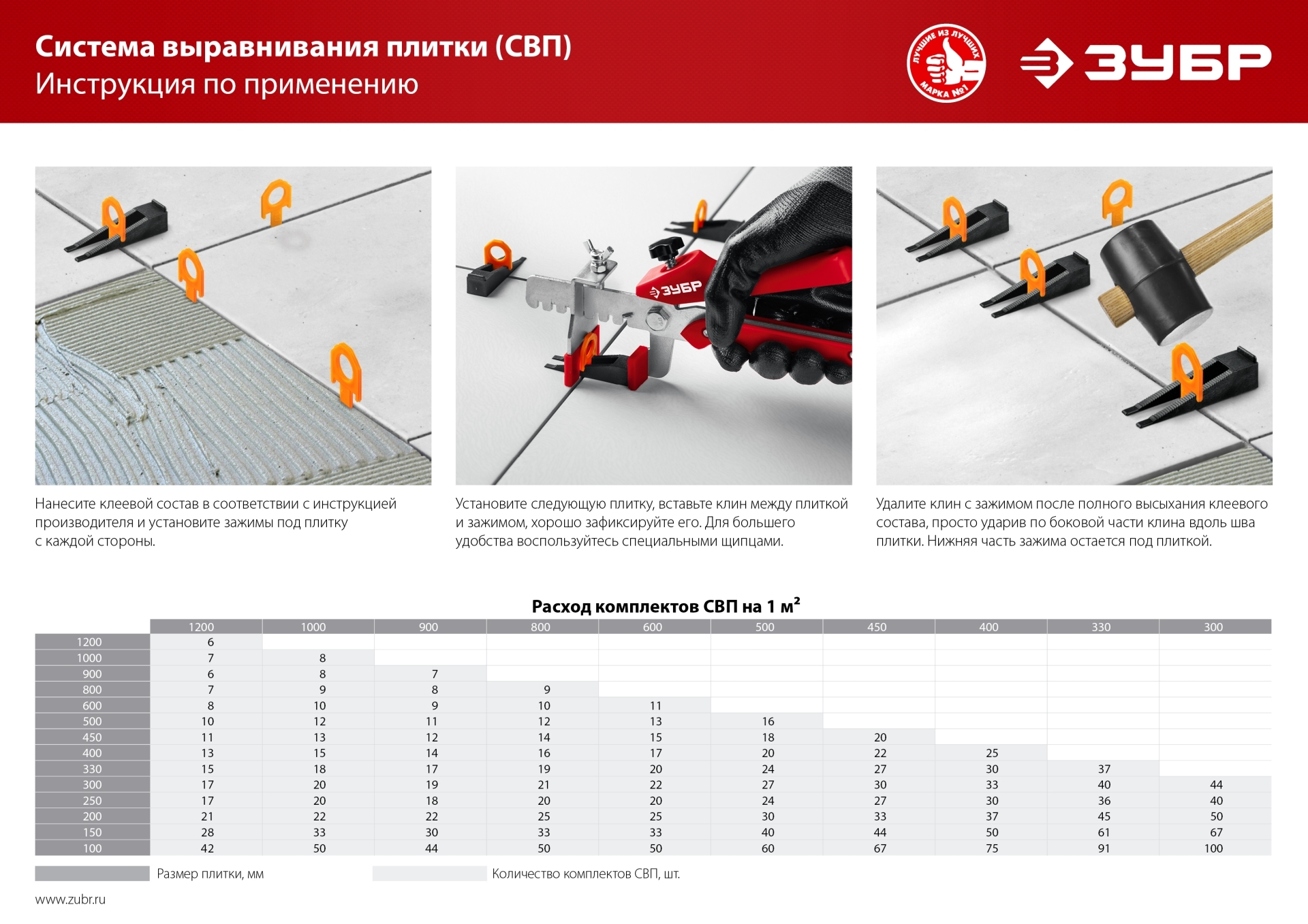 Система выравнивания плитки (СВП)
Инструкция по применению

ЛУЧШИЕ ИЗ ЛУЧШИХ МАРКА №1

ЗУБР

ЗУБР

Нанесите клеевой состав в соответствии с инструкцией производителя и установите зажимы под плитку с каждой стороны.

Установите следующую плитку, вставьте клин между плиткой и зажимом, хорошо зафиксируйте его. Для большего удобства воспользуйтесь специальными щипцами.

Удалите клин с зажимом после полного высыхания клеевого состава, просто ударив по боковой части клина вдоль шва плитки. Нижняя часть зажима остается под плиткой.

Расход комплектов СВП на 1 м²

| | 1200 | 1000 | 900 | 800 | 600 | 500 | 450 | 400 | 330 | 300 |
|---|---|---|---|---|---|---|---|---|---|---|
| 1200 | 6 | | | | | | | | | |
| 1000 | 7 | 8 | | | | | | | | |
| 900 | 6 | 8 | 7 | | | | | | | |
| 800 | 7 | 9 | 8 | 9 | | | | | | |
| 600 | 8 | 10 | 9 | 10 | 11 | | | | | |
| 500 | 10 | 12 | 11 | 12 | 13 | 16 | | | | |
| 450 | 11 | 13 | 12 | 14 | 15 | 18 | 20 | | | |
| 400 | 13 | 15 | 14 | 16 | 17 | 20 | 22 | 25 | | |
| 330 | 15 | 18 | 17 | 19 | 20 | 24 | 27 | 30 | 37 | |
| 300 | 17 | 20 | 19 | 21 | 22 | 27 | 30 | 33 | 40 | 44 |
| 250 | 17 | 20 | 18 | 20 | 20 | 24 | 27 | 30 | 36 | 40 |
| 200 | 21 | 22 | 22 | 25 | 25 | 30 | 33 | 37 | 45 | 50 |
| 150 | 28 | 33 | 30 | 33 | 33 | 40 | 44 | 50 | 61 | 67 |
| 100 | 42 | 50 | 44 | 50 | 50 | 60 | 67 | 75 | 91 | 100 |

Размер плитки, мм
Количество комплектов СВП, шт.

www.zubr.ru