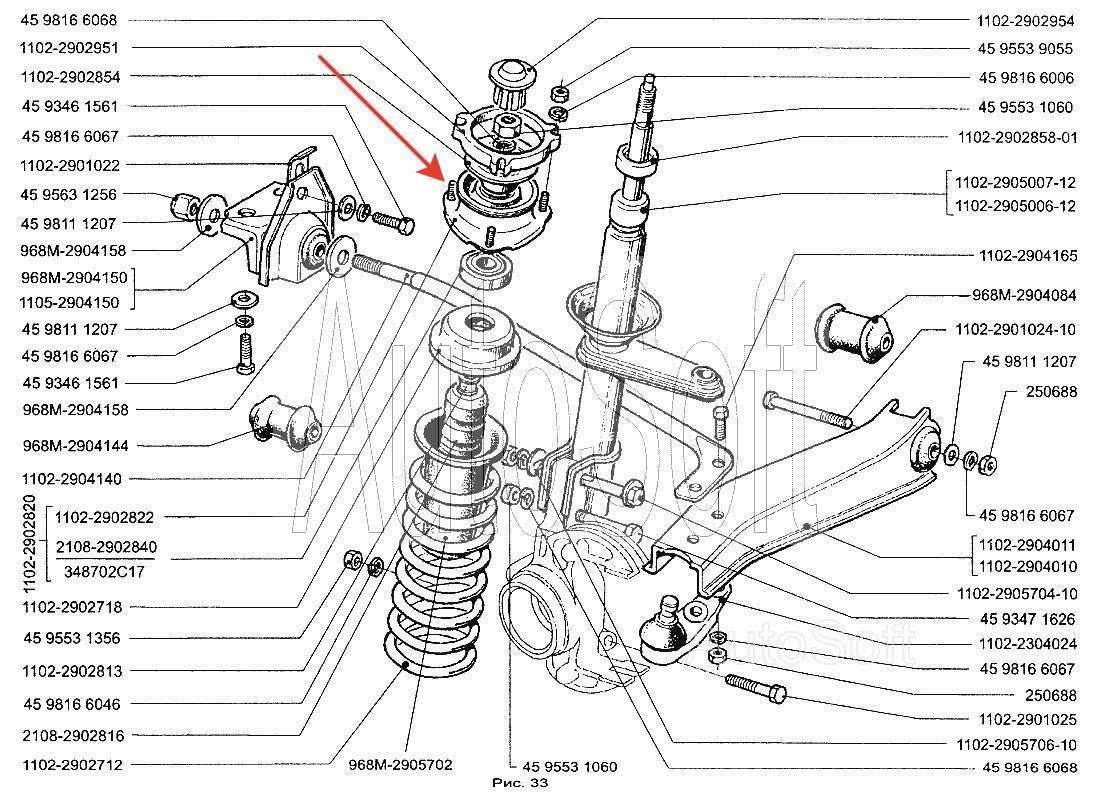 45 9816 6068
1102-2902951
1102-2902854
45 9346 1561
45 9816 6067
1102-2901022
45 9563 1256
45 9811 1207
968M-2904158
968M-2904150
1105-2904150
45 9811 1207
45 9816 6067
45 9346 1561
968M-2904158
968M-2904144
1102-2904140
1102-2902820
1102-2902822
2108-2902840
348702C17
1102-2902718
45 9553 1356
1102-2902813
45 9816 6046
2108-2902816
1102-2902712
968M-2905702
45 9553 1060
Рис. 33

1102-2902954
45 9553 9055
45 9816 6006
45 9553 1060
1102-2902858-01
1102-2905007-12
1102-2905006-12
1102-2904165
968M-2904084
1102-2901024-10
45 9811 1207
250688
45 9816 6067
1102-2904011
1102-2904010
1102-2905704-10
45 9347 1626
1102-2304024
45 9816 6067
250688
1102-2901025
1102-2905706-10
45 9816 6068

AutoSoft
AutoSoft