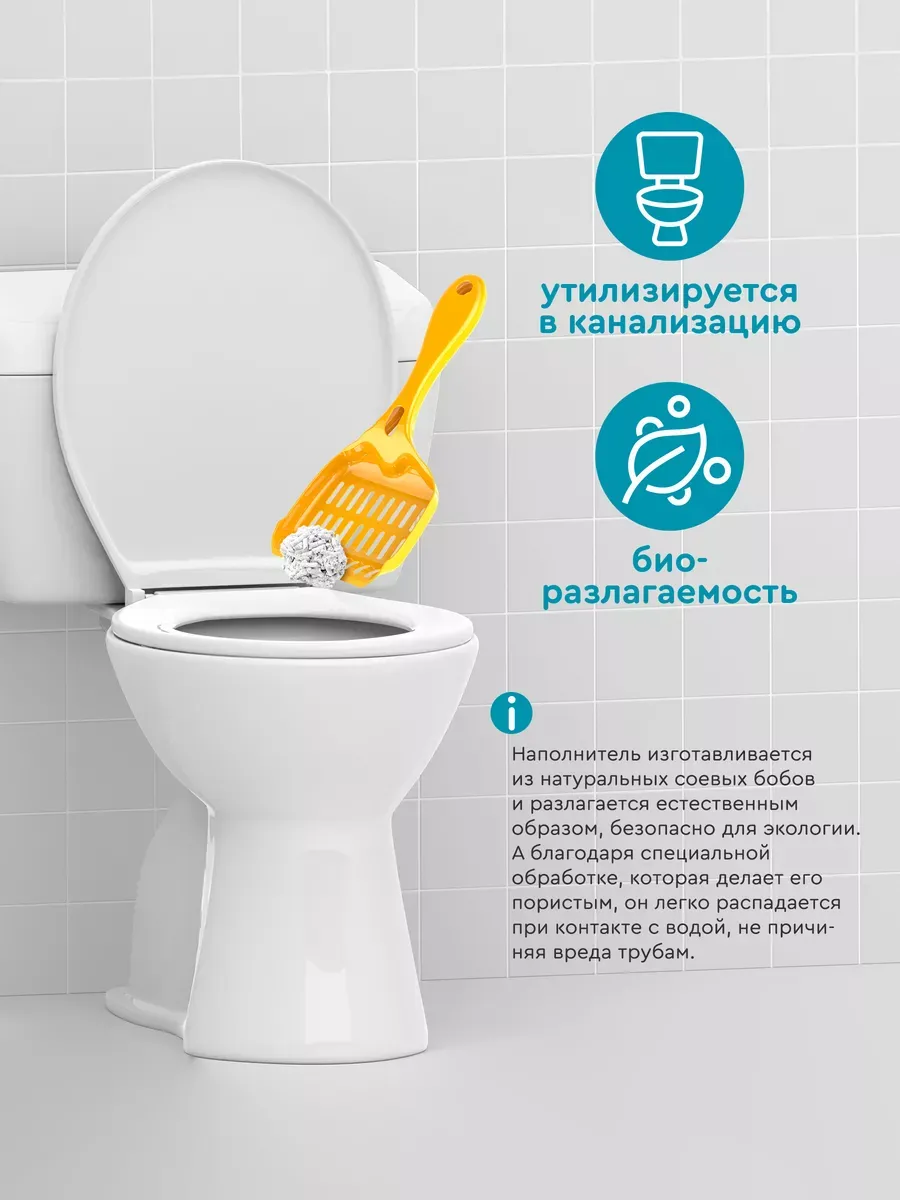 утилизируется в канализацию

био-разлагаемость

Наполнитель изготавливается из натуральных соевых бобов и разлагается естественным образом, безопасно для экологии. А благодаря специальной обработке, которая делает его пористым, он легко распадается при контакте с водой, не причиняя вреда трубам.