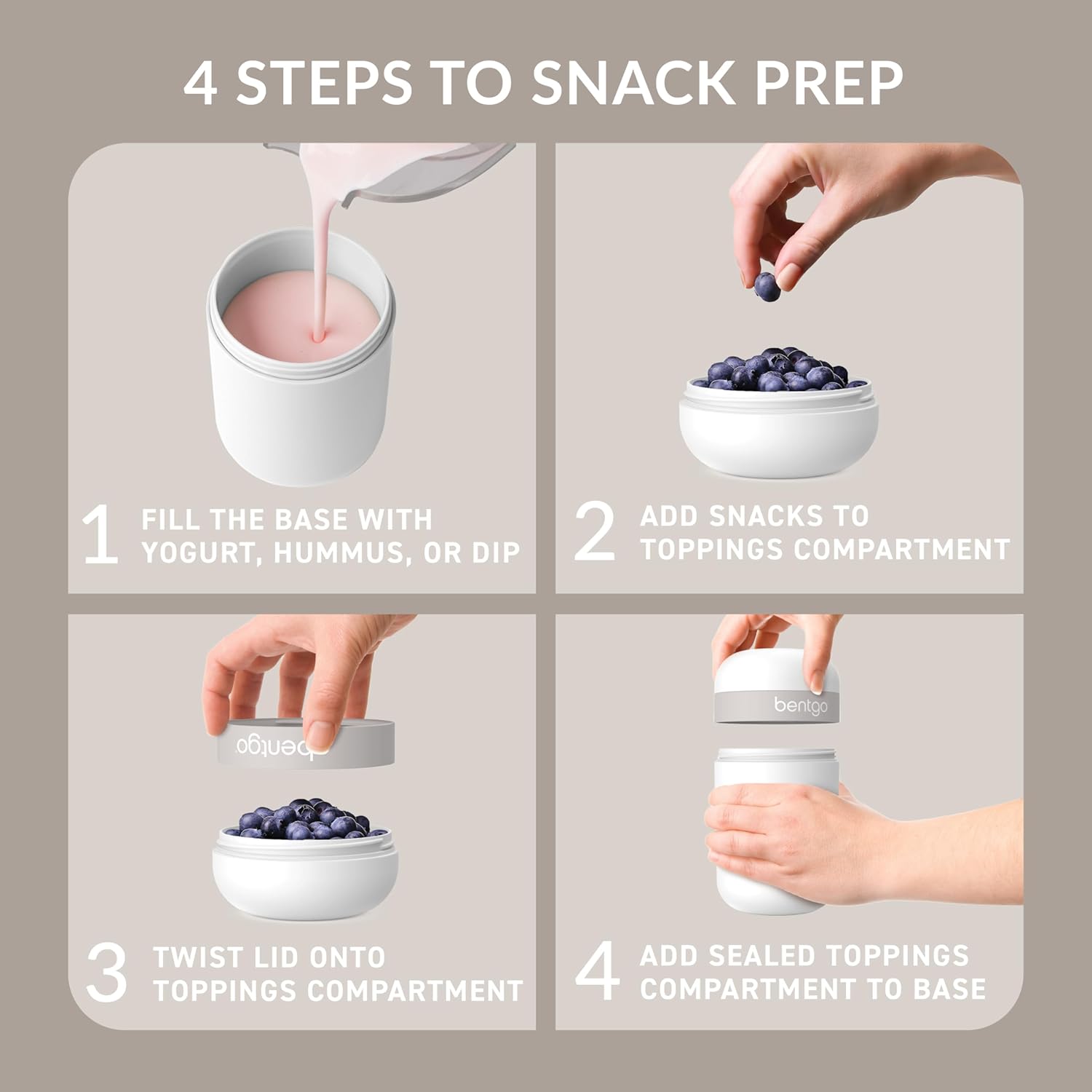 4 STEPS TO SNACK PREP

1 FILL THE BASE WITH YOGURT, HUMMUS, OR DIP

2 ADD SNACKS TO TOPPINGS COMPARTMENT

bentgo

3 TWIST LID ONTO TOPPINGS COMPARTMENT

bentgo

4 ADD SEALED TOPPINGS COMPARTMENT TO BASE