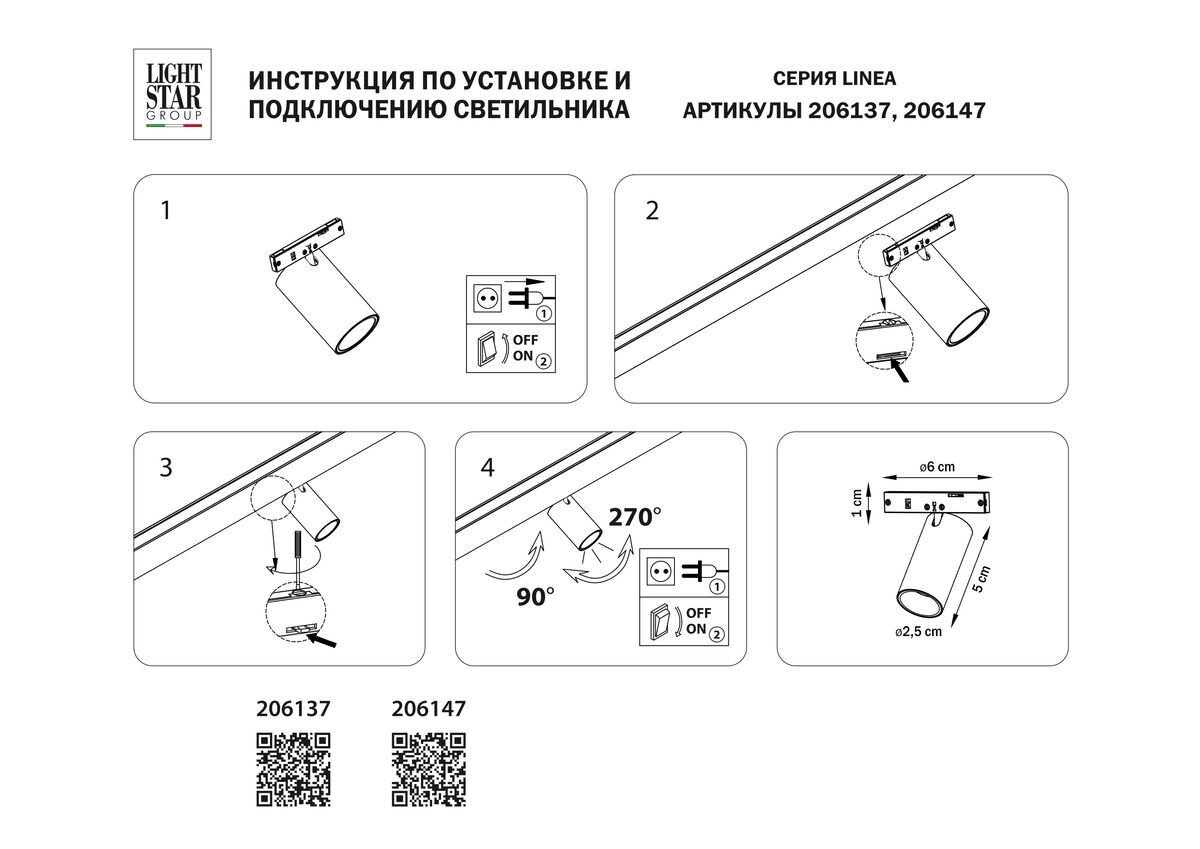 LIGHT STAR GROUP

ИНСТРУКЦИЯ ПО УСТАНОВКЕ И ПОДКЛЮЧЕНИЮ СВЕТИЛЬНИКА

СЕРИЯ LINEA
АРТИКУЛЫ 206137, 206147

1

1
OFF
ON 2

2

3

4

270°

90°

1
OFF
ON 2

ø6 cm
1 cm
5 cm
ø2,5 cm

206137

206147