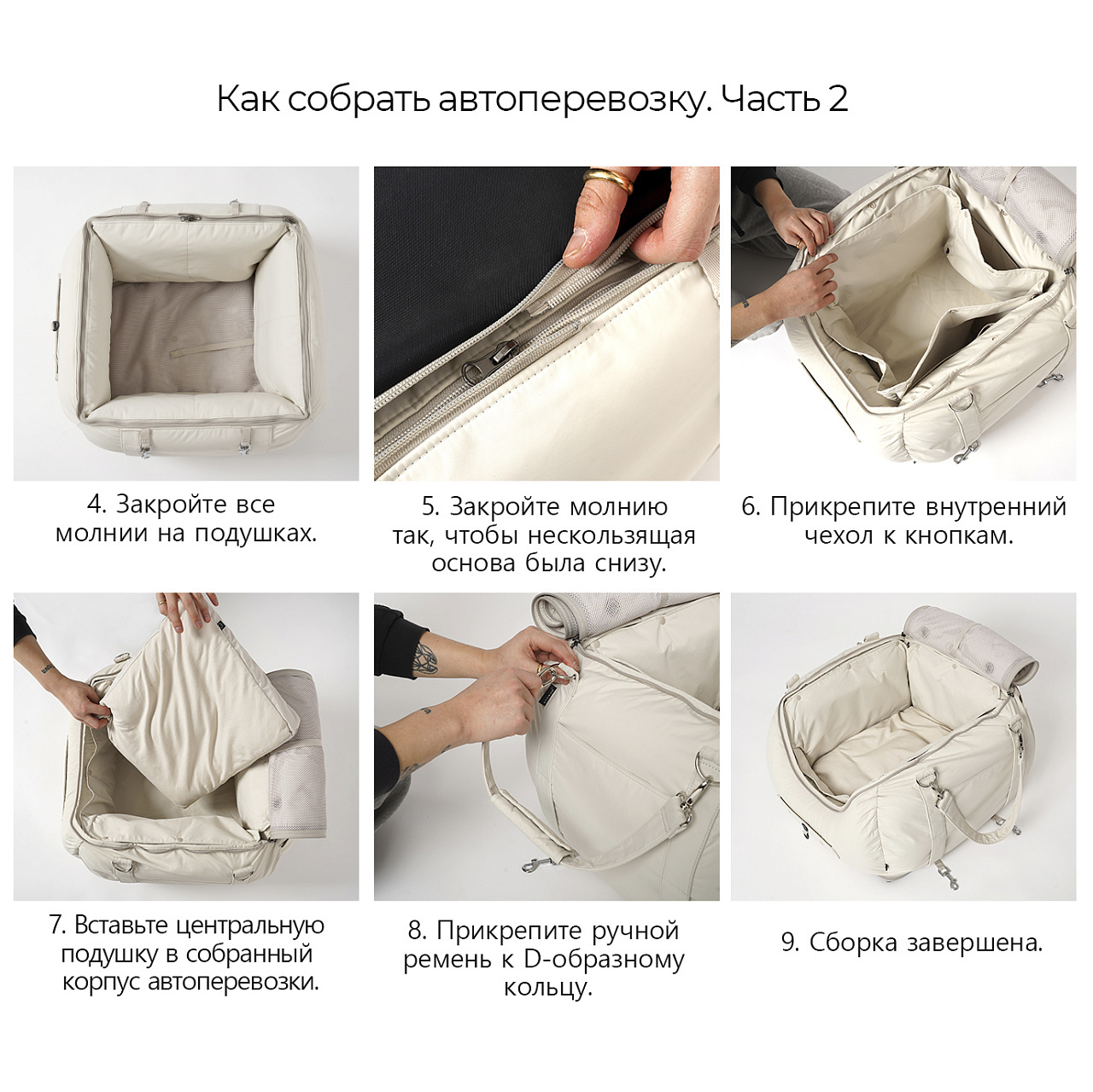 Как собрать автоперевозку. Часть 2

4. Закройте все молнии на подушках.

5. Закройте молнию так, чтобы нескользящая основа была снизу.

6. Прикрепите внутренний чехол к кнопкам.

7. Вставьте центральную подушку в собранный корпус автоперевозки.

8. Прикрепите ручной ремень к D-образному кольцу.

9. Сборка завершена.