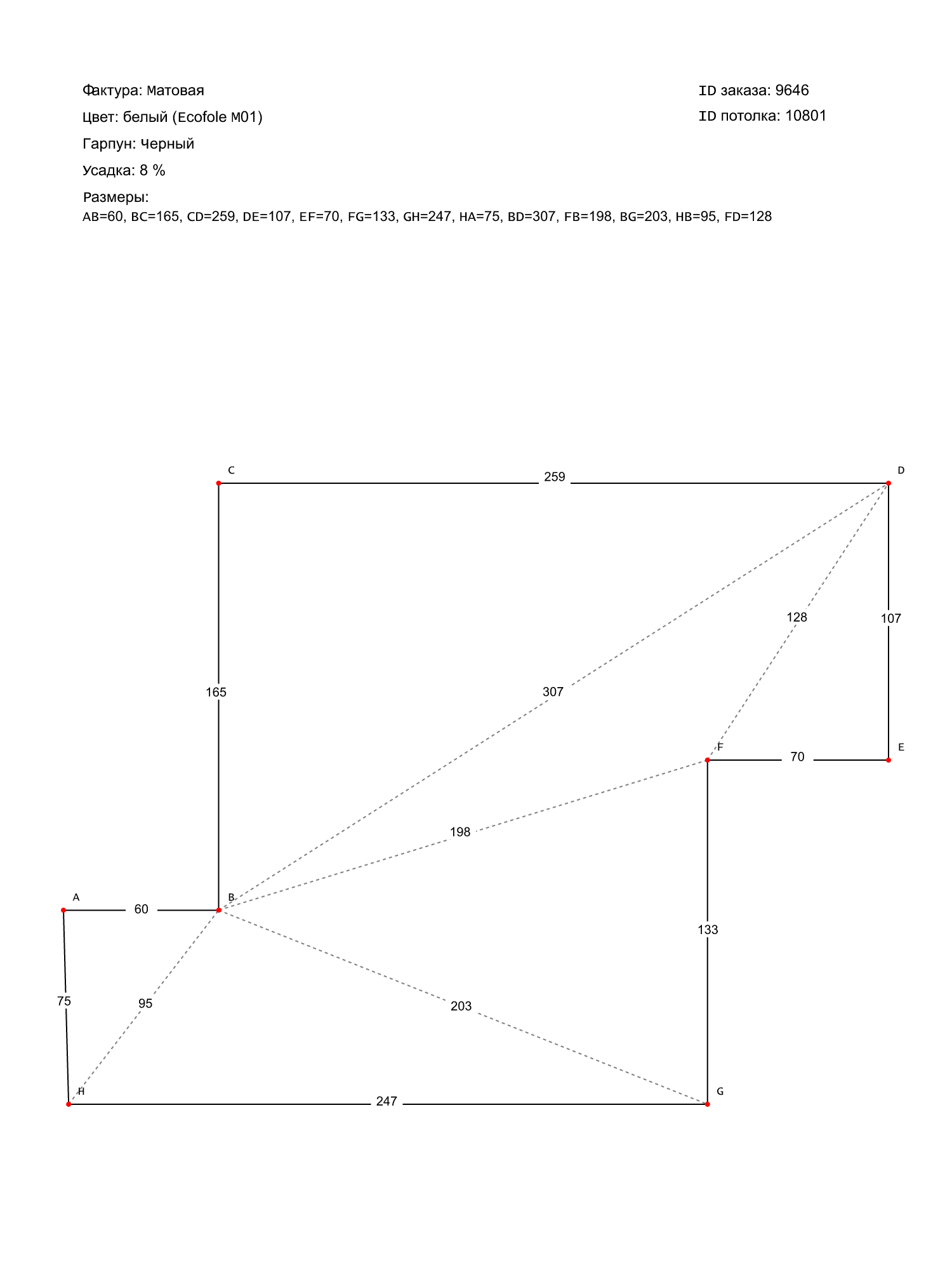 Фактура: Матовая

Цвет: белый (Ecofole M01)

Гарпун: Черный

Усадка: 8 %

Размеры:
AB=60, BC=165, CD=259, DE=107, EF=70, FG=133, GH=247, HA=75, BD=307, FB=198, BG=203, HB=95, FD=128

ID заказа: 9646

ID потолка: 10801

C
259
D
165
307
128
107
F
70
E
198
A
60
B
133
75
95
203
H
247
G