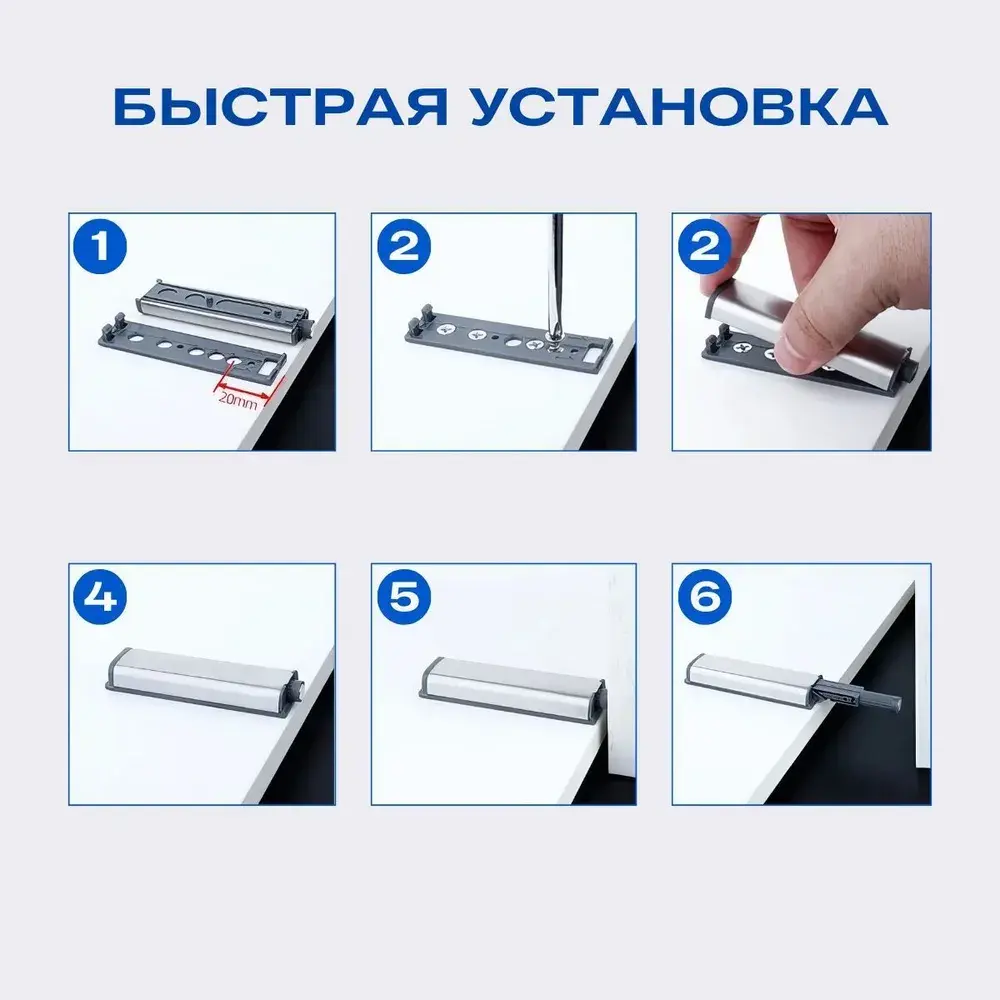 БЫСТРАЯ УСТАНОВКА

1

20mm

2

2

4

5

6