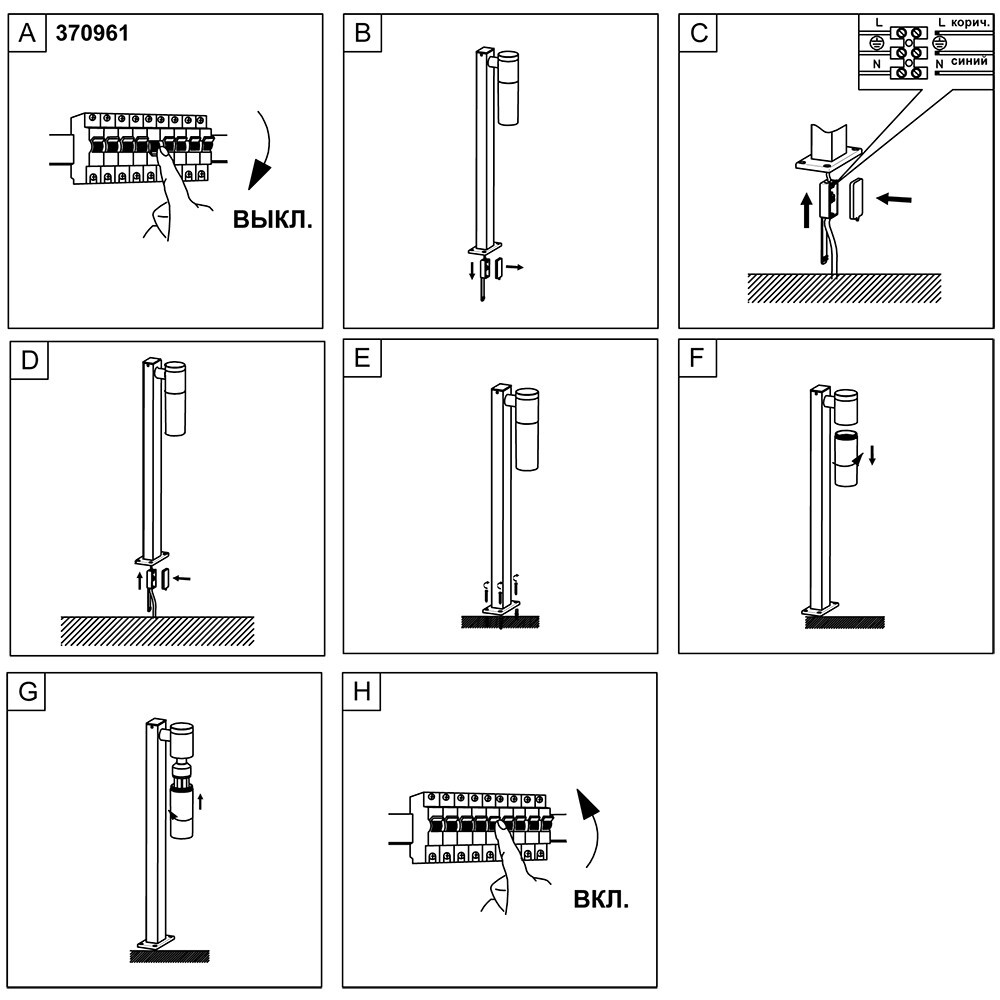 A 370961

ВЫКЛ.

B

C

L

L корич.

N

N синий

D

E

F

G

H

ВКЛ.