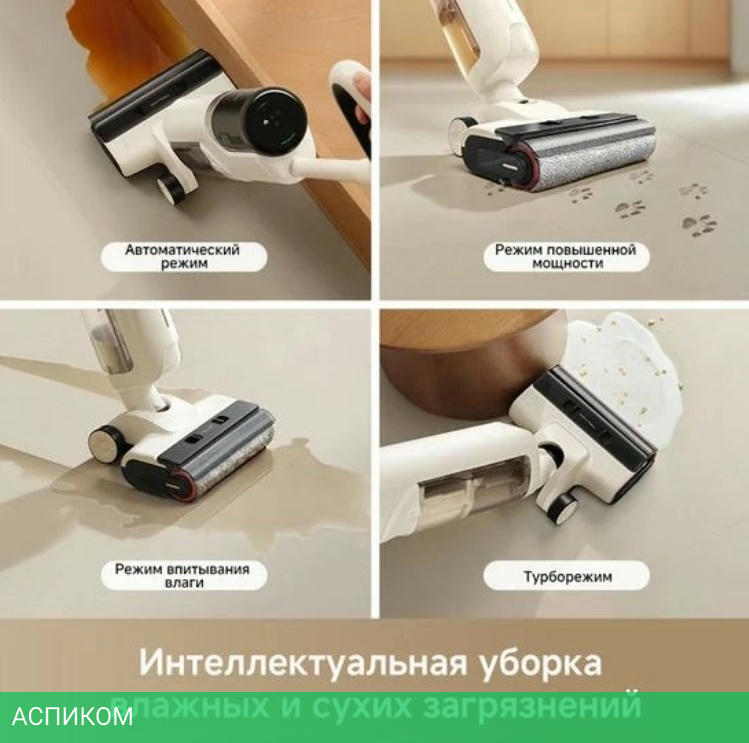 Автоматический режим

Режим повышенной мощности

Режим впитывания влаги

Турборежим

Интеллектуальная уборка влажных и сухих загрязнений

АСПИКОМ