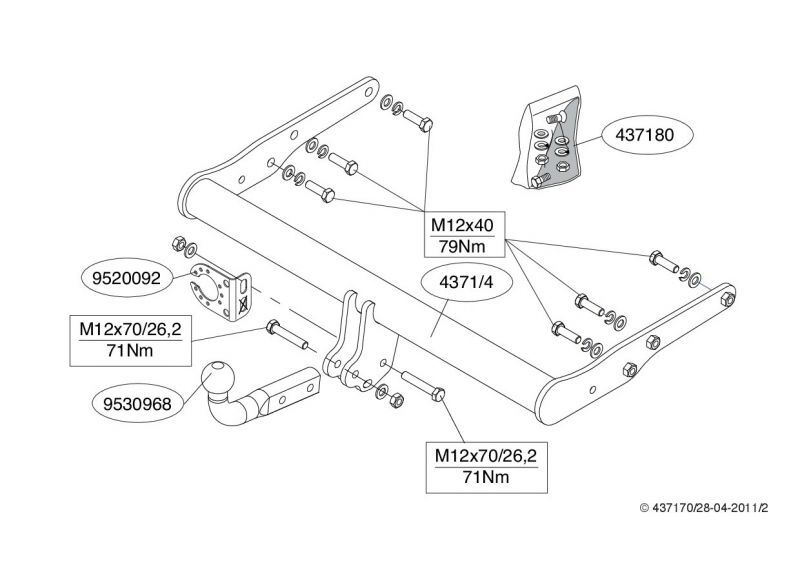 437180

M12x40
79Nm

9520092

4371/4

M12x70/26,2
71Nm

9530968

M12x70/26,2
71Nm

© 437170/28-04-2011/2