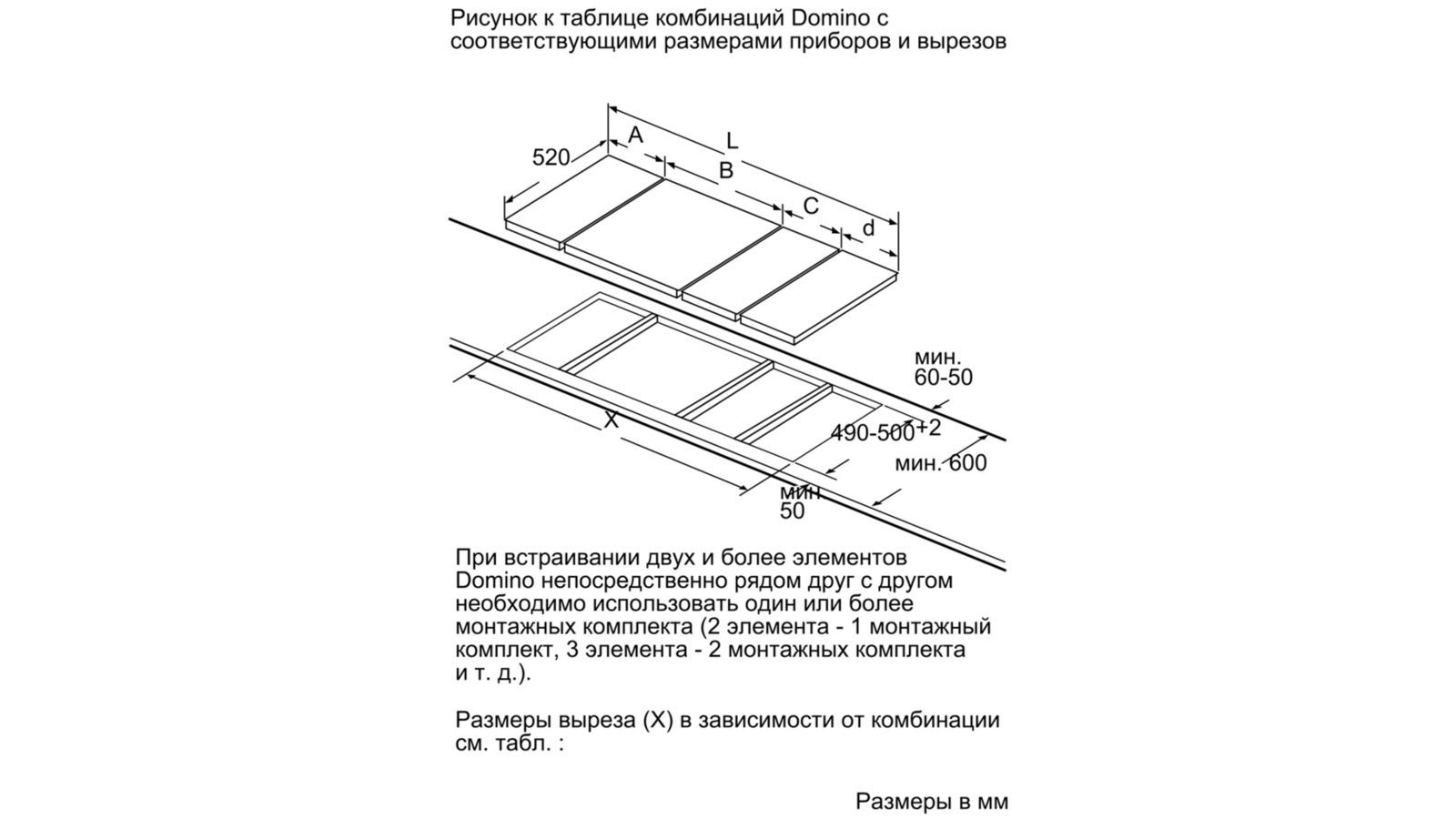 Рисунок к таблице комбинаций Domino с соответствующими размерами приборов и вырезов

520
A
L
B
C
d
мин. 60-50
X
490-500+2
мин. 600
мин. 50

При встраивании двух и более элементов Domino непосредственно рядом друг с другом необходимо использовать один или более монтажных комплекта (2 элемента - 1 монтажный комплект, 3 элемента - 2 монтажных комплекта и т. д.).

Размеры выреза (X) в зависимости от комбинации см. табл. :

Размеры в мм