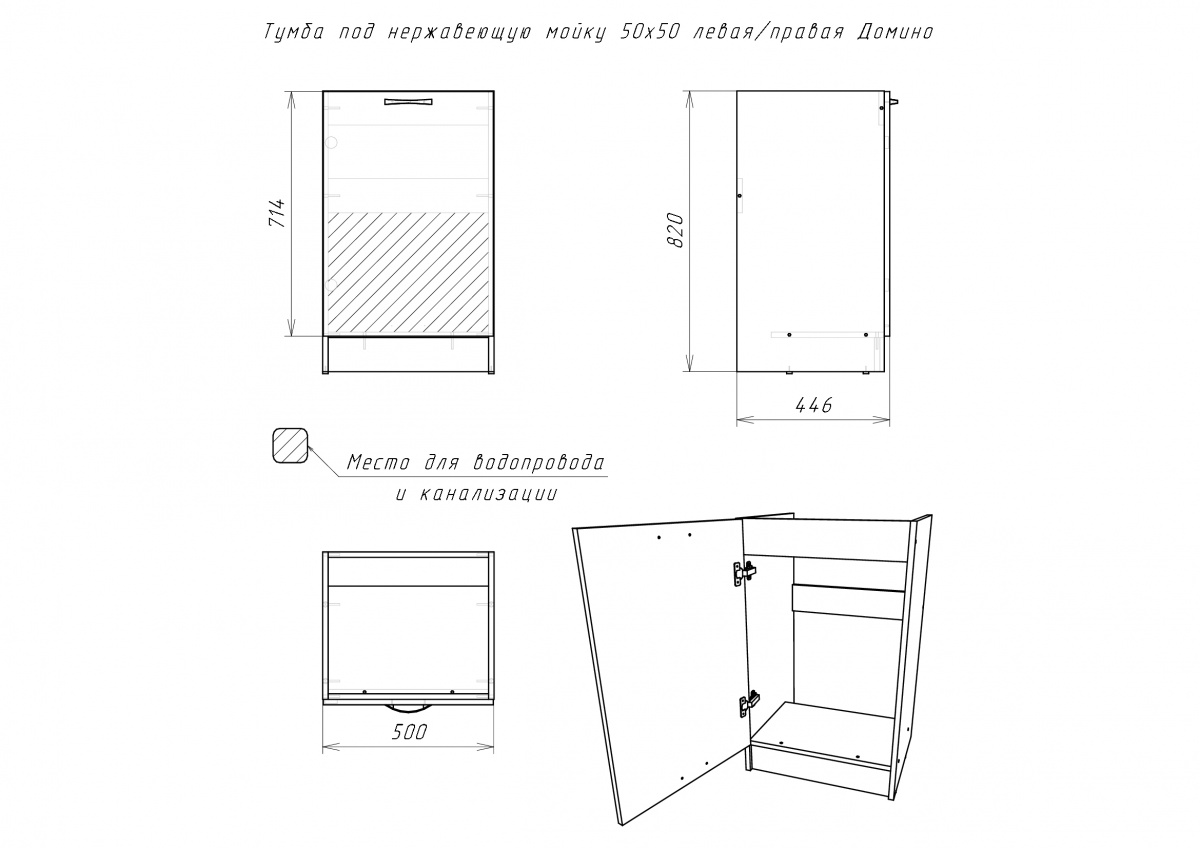 Тумба под нержавеющую мойку 50х50 левая/правая Домино

714

820

446

Место для водопровода и канализации

500