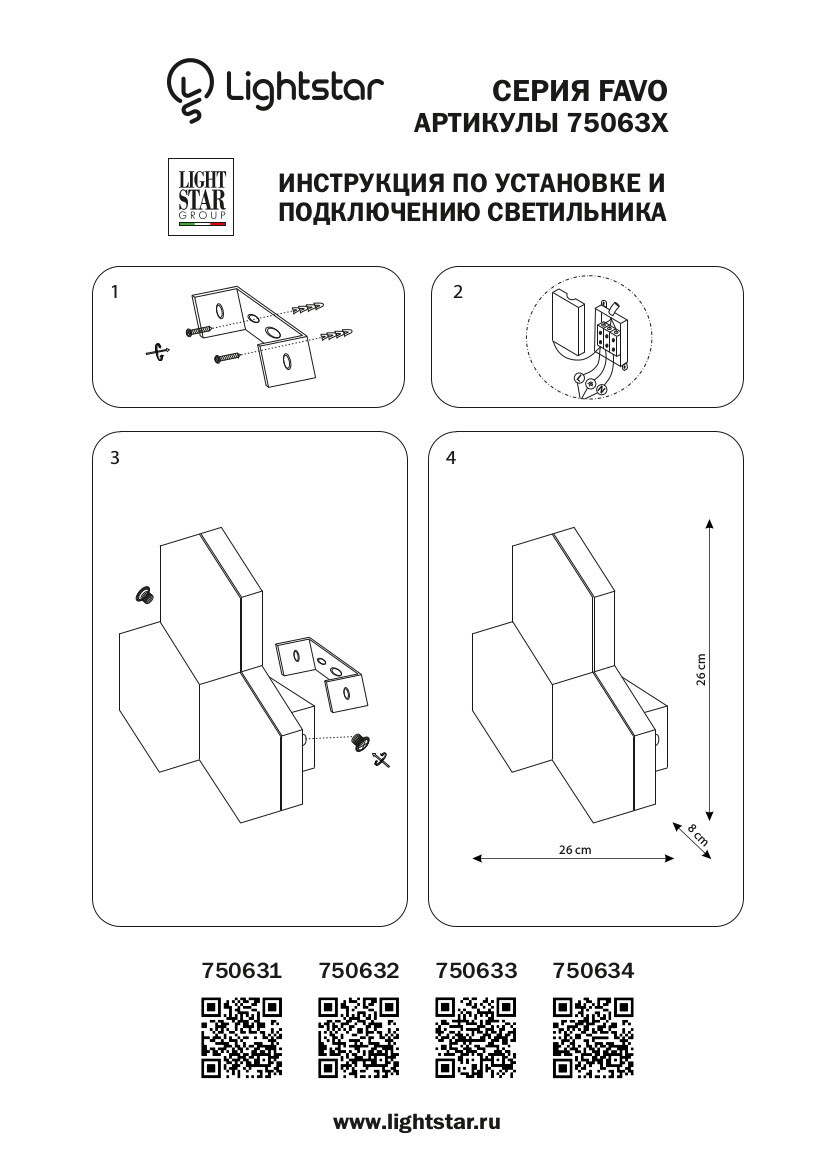 Lightstar

СЕРИЯ FAVO
АРТИКУЛЫ 75063X

LIGHT STAR GROUP

ИНСТРУКЦИЯ ПО УСТАНОВКЕ И ПОДКЛЮЧЕНИЮ СВЕТИЛЬНИКА

1

2

L N

3

4

26 cm

26 cm

8 cm

750631 750632 750633 750634

www.lightstar.ru