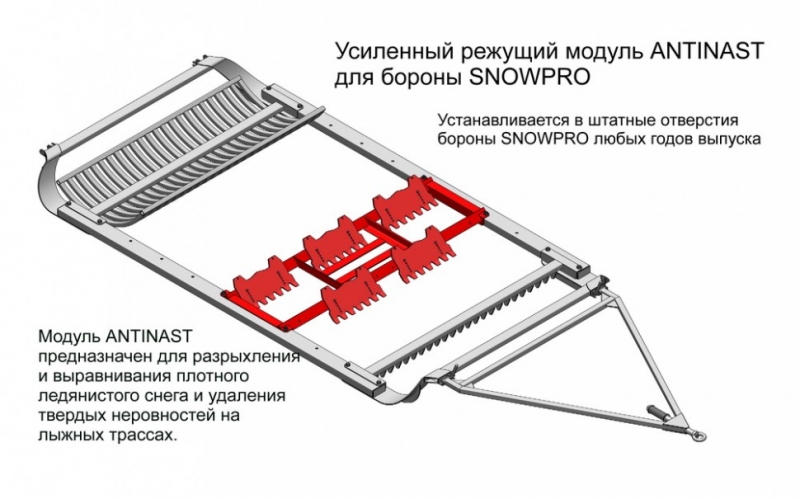 Усиленный режущий модуль ANTINAST для бороны SNOWPRO

Устанавливается в штатные отверстия бороны SNOWPRO любых годов выпуска

Модуль ANTINAST предназначен для разрыхления и выравнивания плотного ледянистого снега и удаления твердых неровностей на лыжных трассах.