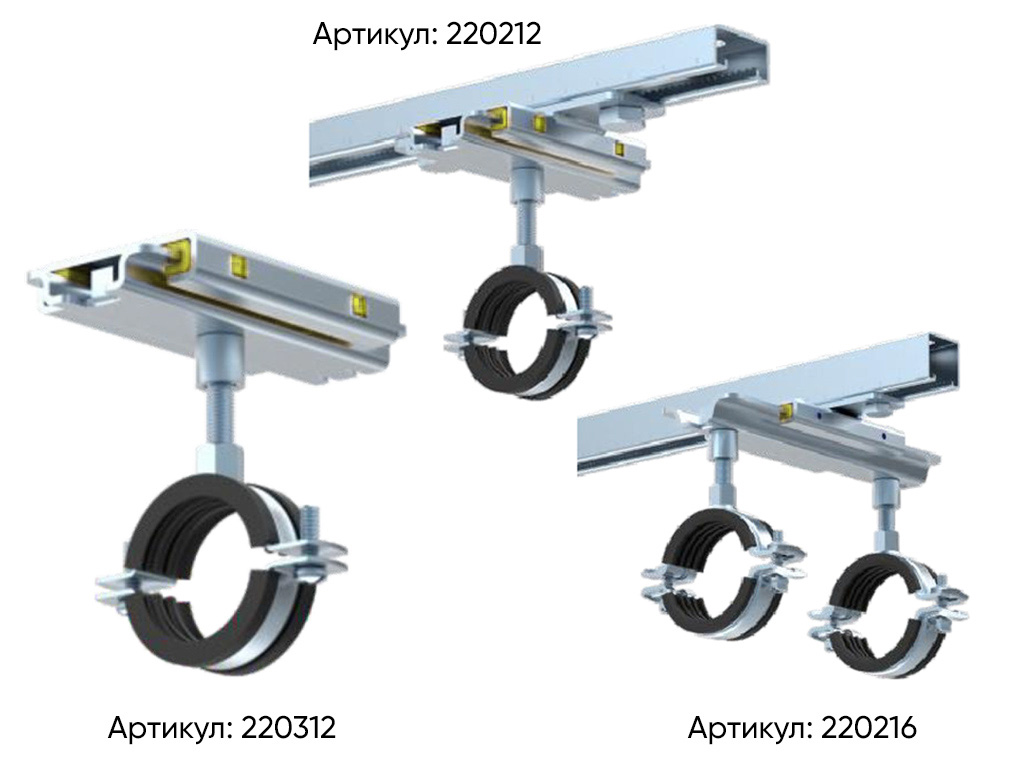 Артикул: 220212

Артикул: 220312

Артикул: 220216