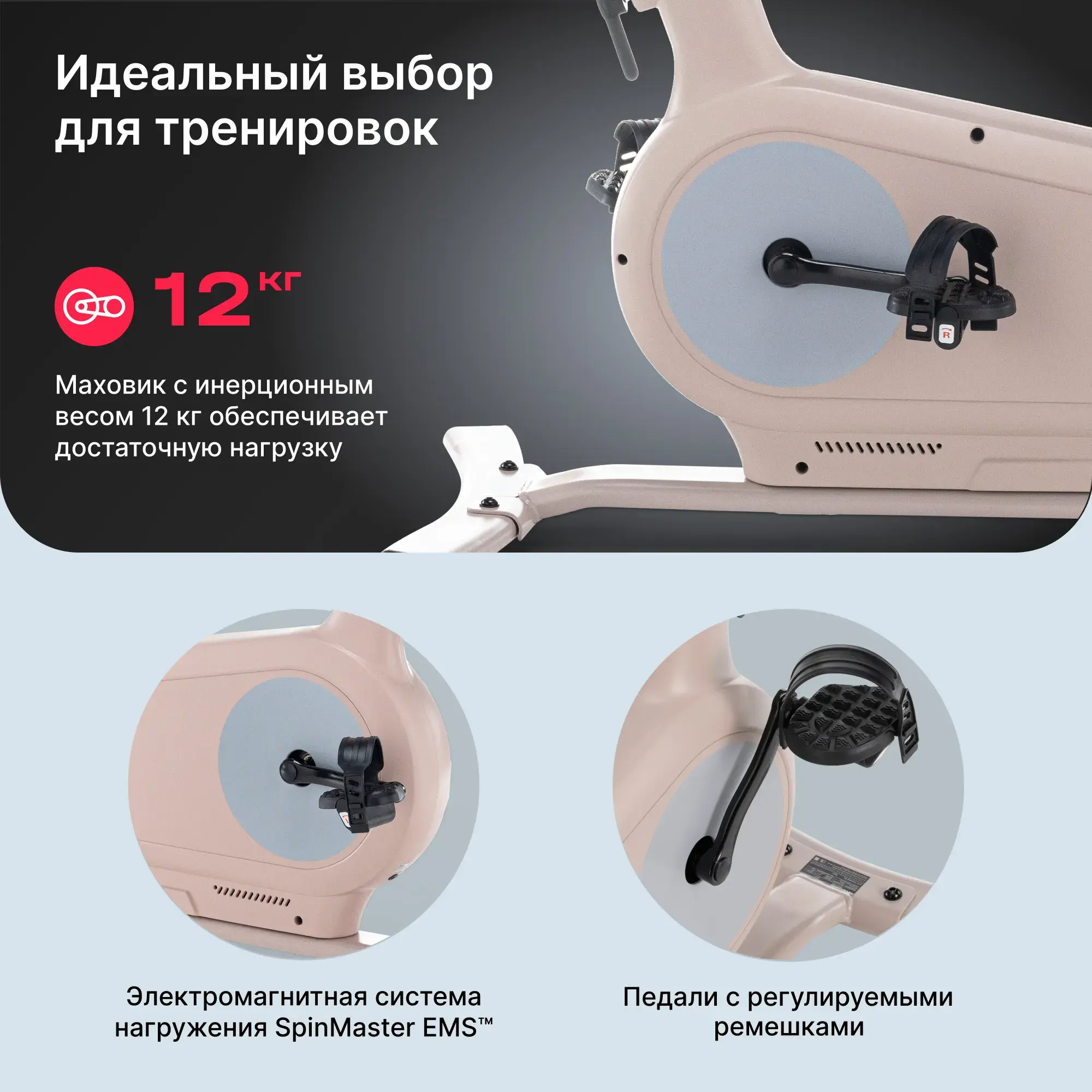 Идеальный выбор для тренировок

12 кг

Маховик с инерционным весом 12 кг обеспечивает достаточную нагрузку

R

Электромагнитная система нагружения SpinMaster EMS™

Педали с регулируемыми ремешками